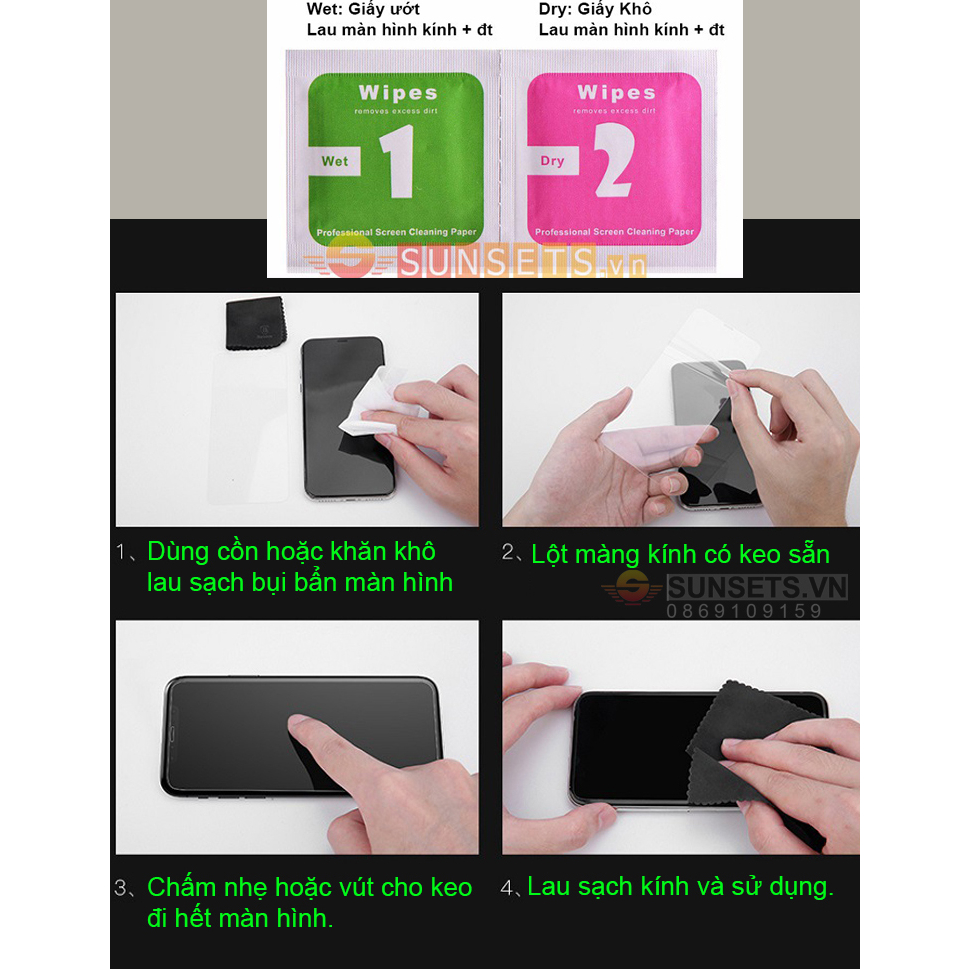 Wet: Giấy ướt
Lau màn hình kính + đt

Dry: Giấy Khô
Lau màn hình kính + đt

Wipes
removes excess dirt
Wet
1
Professional Screen Cleaning Paper

Wipes
removes excess dirt
Dry
2
Professional Screen Cleaning Paper

SUNSETS.vn

1、Dùng cồn hoặc khăn khô lau sạch bụi bẩn màn hình

2、Lột màng kính có keo sẵn

SUNSETS.VN
0869109159

3、Chấm nhẹ hoặc vút cho keo đi hết màn hình.

4、Lau sạch kính và sử dụng.