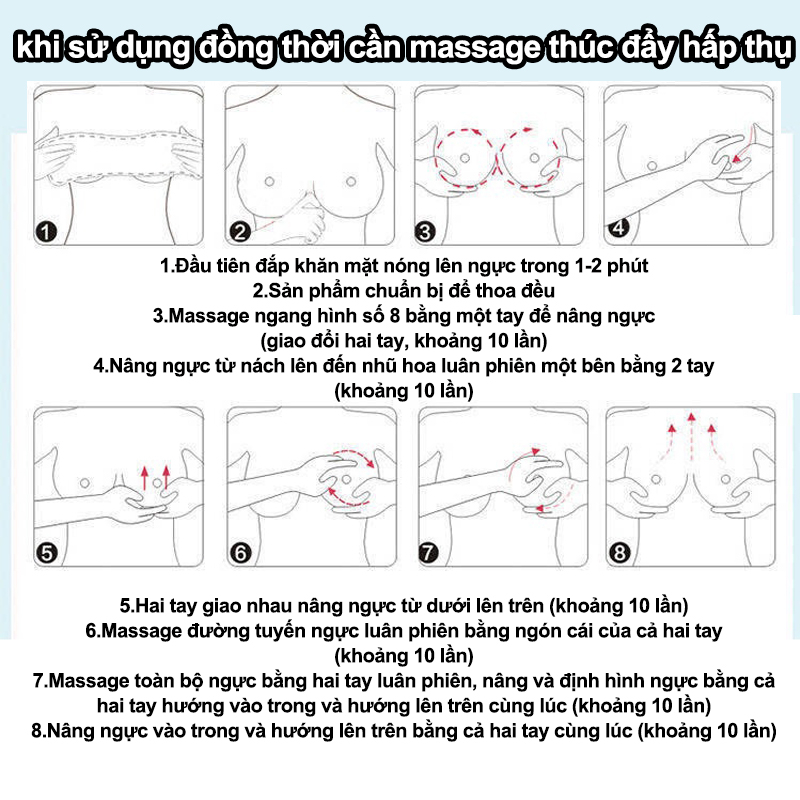 khi sử dụng đồng thời cần massage thúc đẩy hấp thụ

1

2

3

4

1.Đầu tiên đắp khăn mặt nóng lên ngực trong 1-2 phút
2.Sản phẩm chuẩn bị để thoa đều
3.Massage ngang hình số 8 bằng một tay để nâng ngực (giao đổi hai tay, khoảng 10 lần)
4.Nâng ngực từ nách lên đến nhũ hoa luân phiên một bên bằng 2 tay (khoảng 10 lần)

5

6

7

8

5.Hai tay giao nhau nâng ngực từ dưới lên trên (khoảng 10 lần)
6.Massage đường tuyến ngực luân phiên bằng ngón cái của cả hai tay (khoảng 10 lần)
7.Massage toàn bộ ngực bằng hai tay luân phiên, nâng và định hình ngực bằng cả hai tay hướng vào trong và hướng lên trên cùng lúc (khoảng 10 lần)
8.Nâng ngực vào trong và hướng lên trên bằng cả hai tay cùng lúc (khoảng 10 lần)