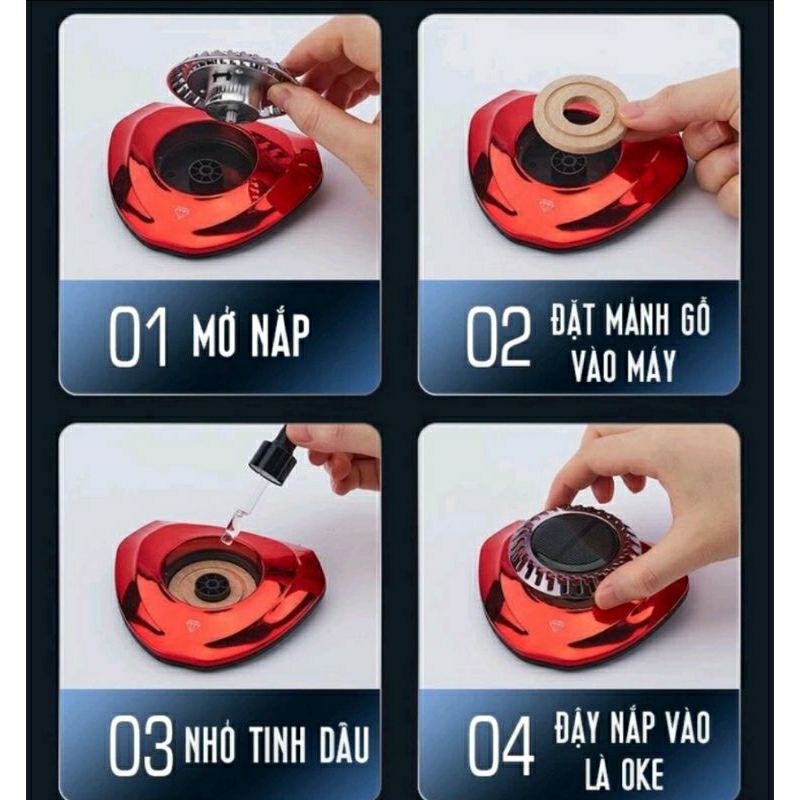 01 MỞ NẮP

02 ĐẶT MẢNH GỖ VÀO MÁY

03 NHỎ TINH DẦU

04 ĐẬY NẮP VÀO LÀ OKE