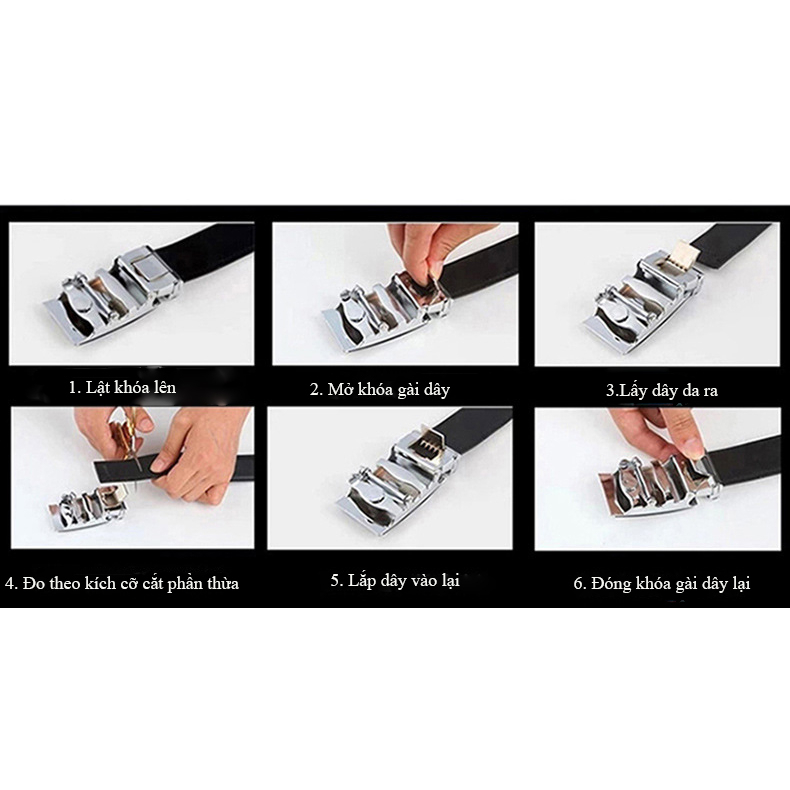 1. Lật khóa lên

2. Mở khóa gài dây

3.Lấy dây da ra

4. Đo theo kích cỡ cắt phần thừa

5. Lắp dây vào lại

6. Đóng khóa gài dây lại