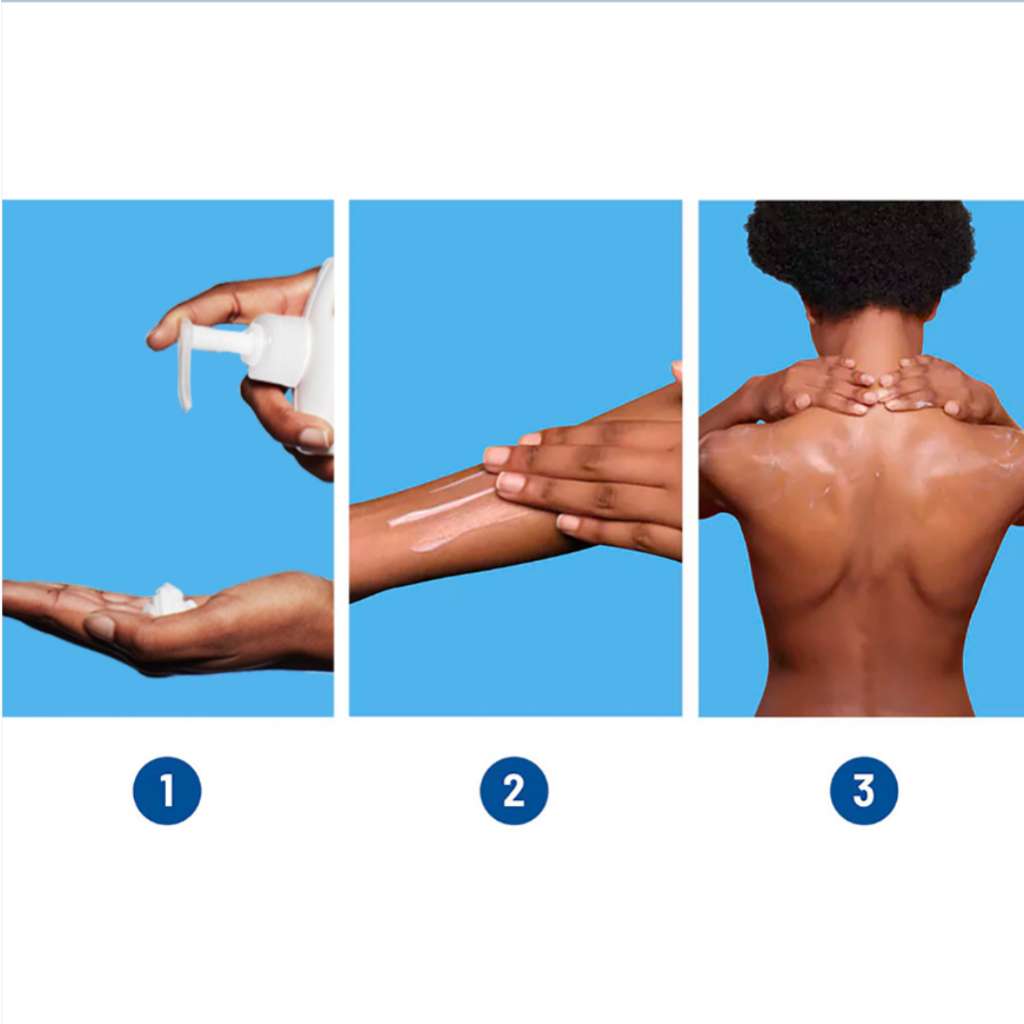 1

2

3