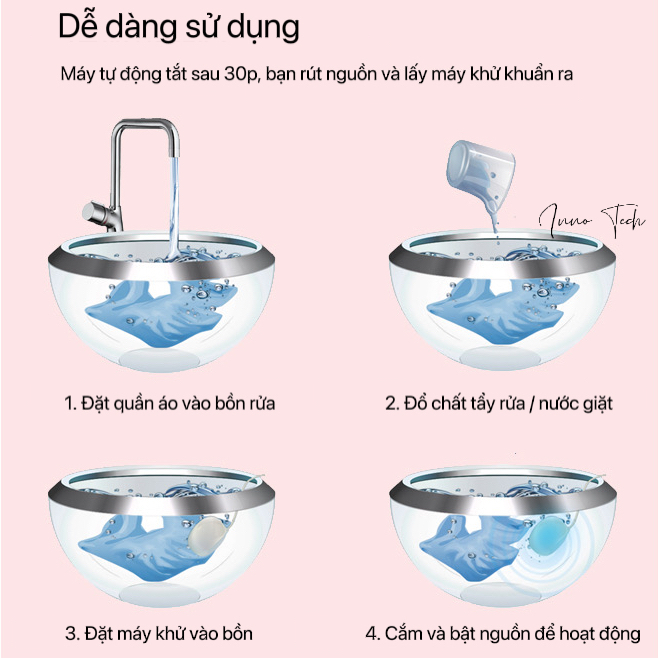 Dễ dàng sử dụng

Máy tự động tắt sau 30p, bạn rút nguồn và lấy máy khử khuẩn ra

Inno Tech

1. Đặt quần áo vào bồn rửa

2. Đổ chất tẩy rửa / nước giặt

3. Đặt máy khử vào bồn

4. Cắm và bật nguồn để hoạt động