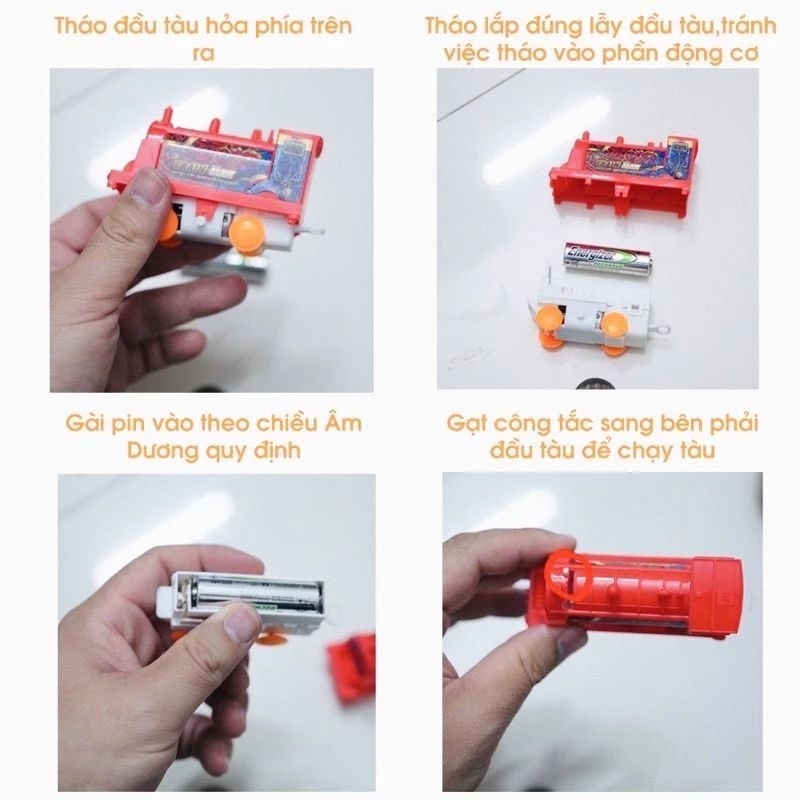 Tháo đầu tàu hỏa phía trên ra

Tháo lắp đúng lẫy đầu tàu,tránh việc tháo vào phần động cơ

Energizer

Gài pin vào theo chiều Âm Dương quy định

Gạt công tắc sang bên phải đầu tàu để chạy tàu