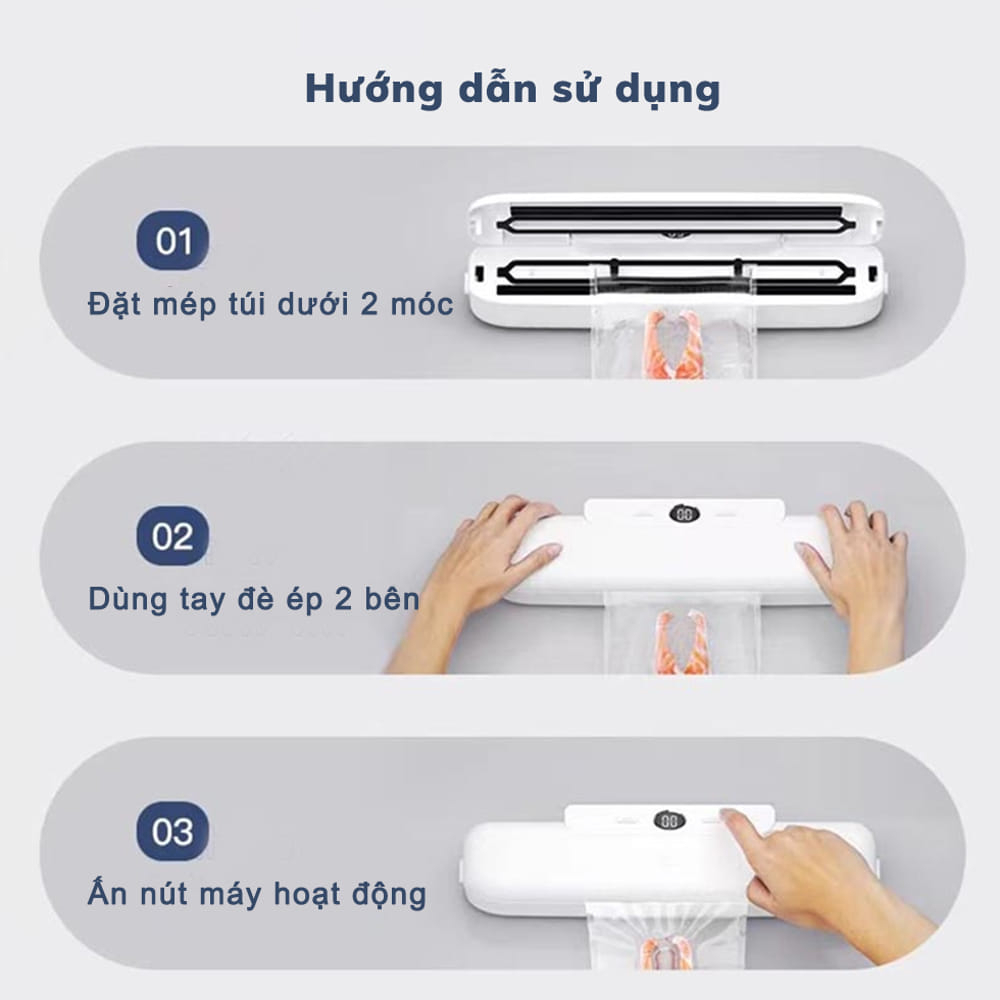 Hướng dẫn sử dụng

01
Đặt mép túi dưới 2 móc

02
Dùng tay đè ép 2 bên

03
Ấn nút máy hoạt động