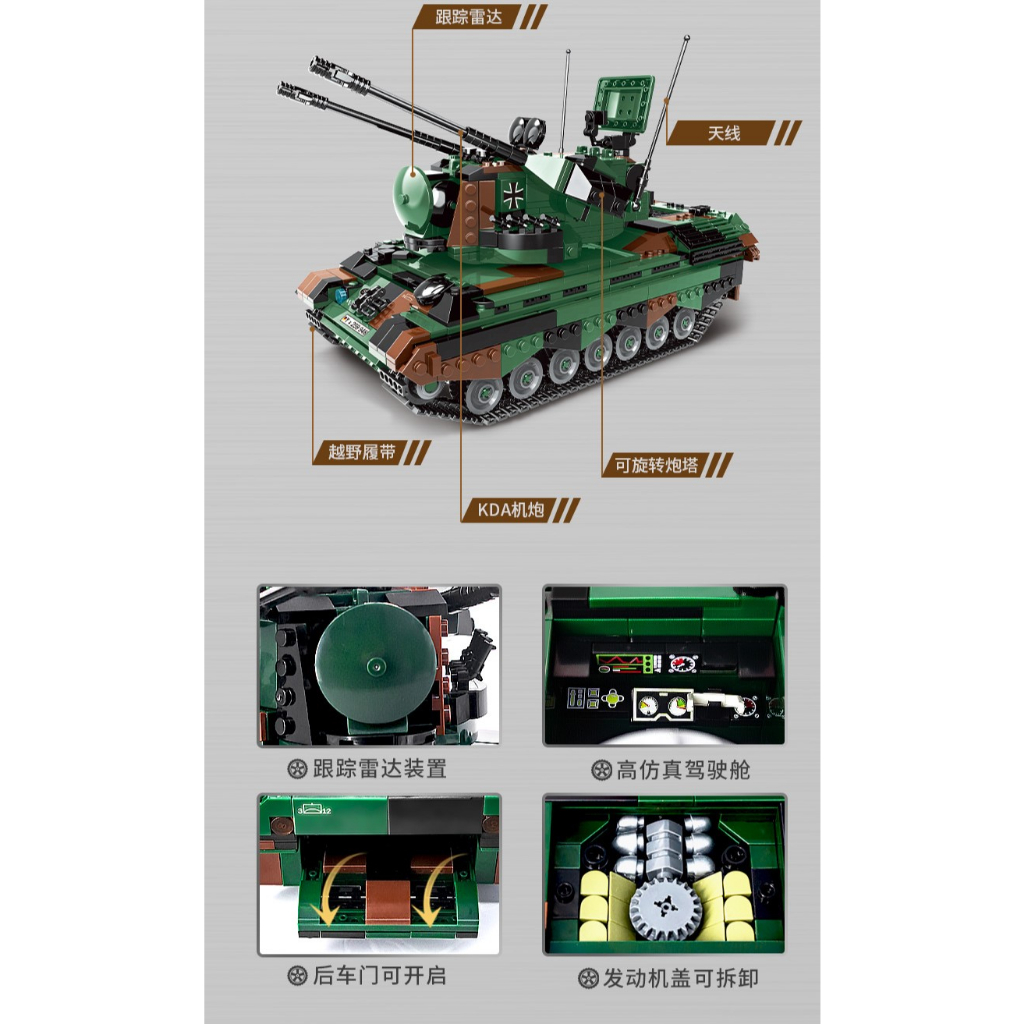 跟踪雷达

天线

越野履带

可旋转炮塔

KDA机炮

跟踪雷达装置

高仿真驾驶舱

后车门可开启

发动机盖可拆卸