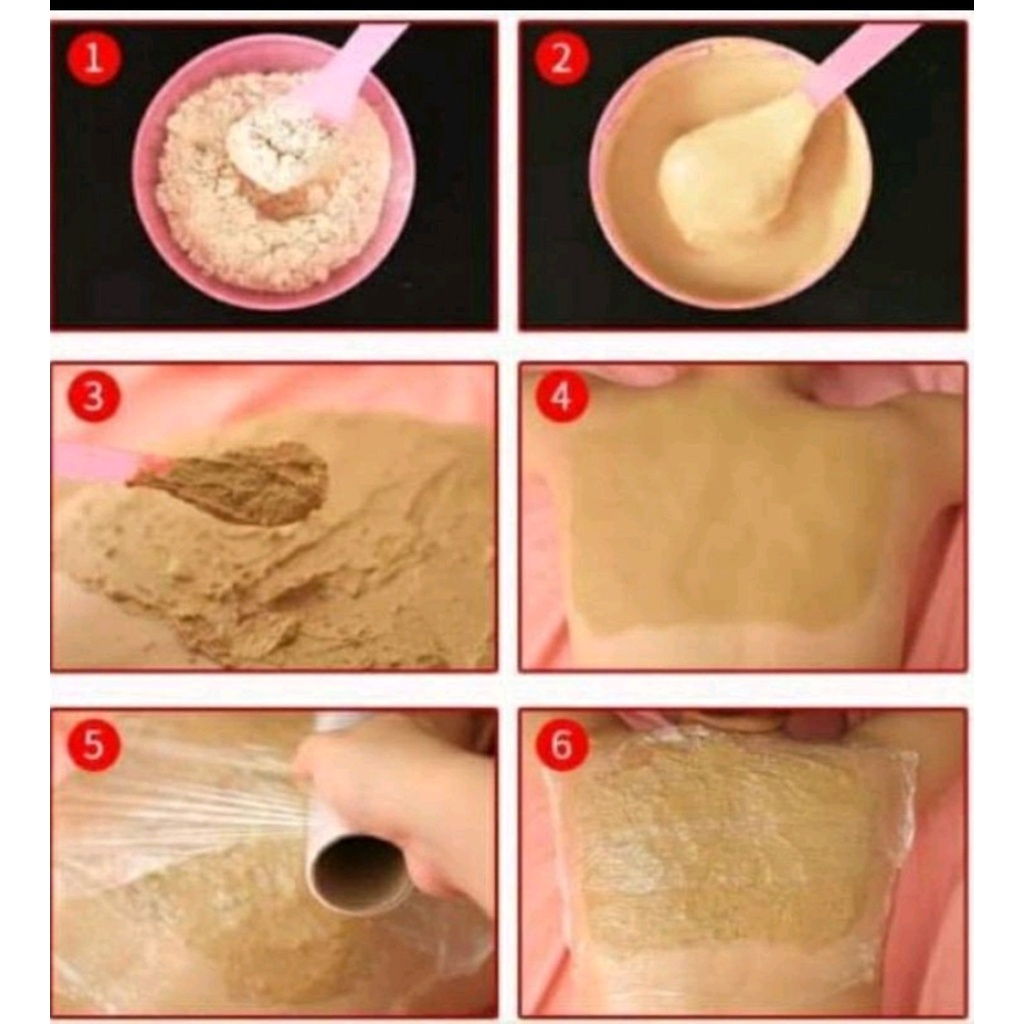 1
2
3
4
5
6