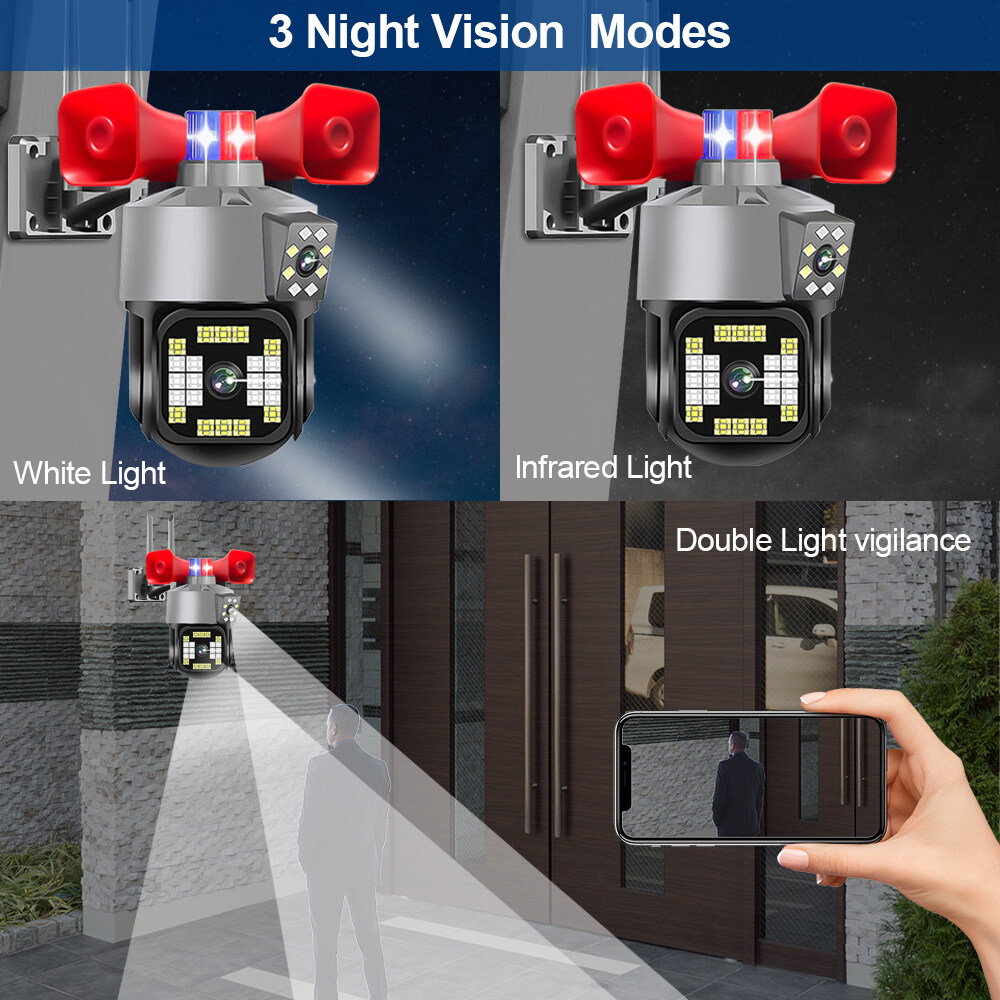 3 Night Vision Modes

White Light

Infrared Light

Double Light vigilance