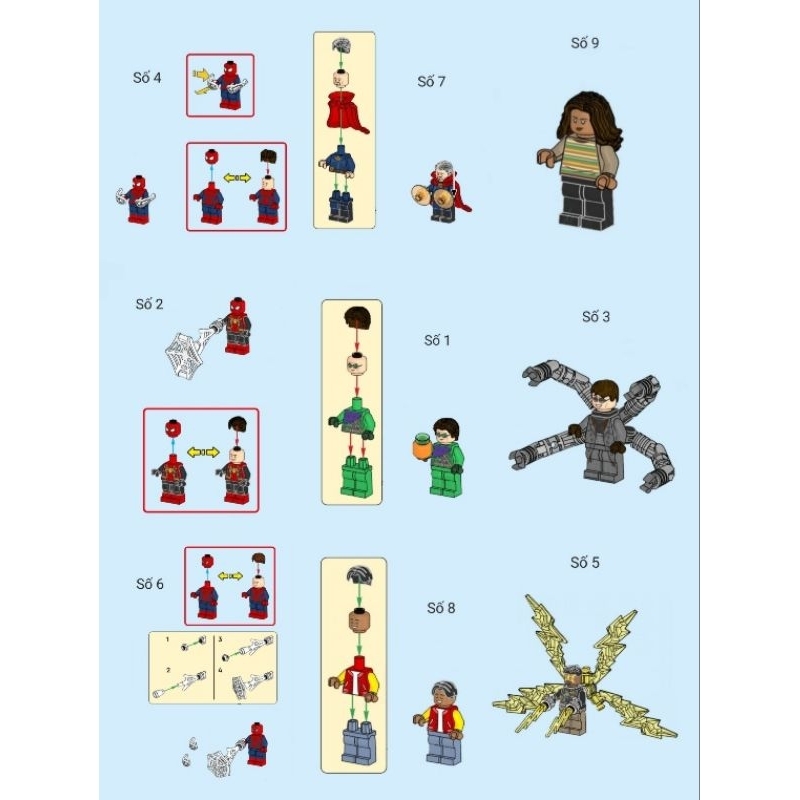 Số 4

Số 7

Số 9

Số 2

Số 1

Số 3

Số 6

1
2
3
4

Số 8

Số 5