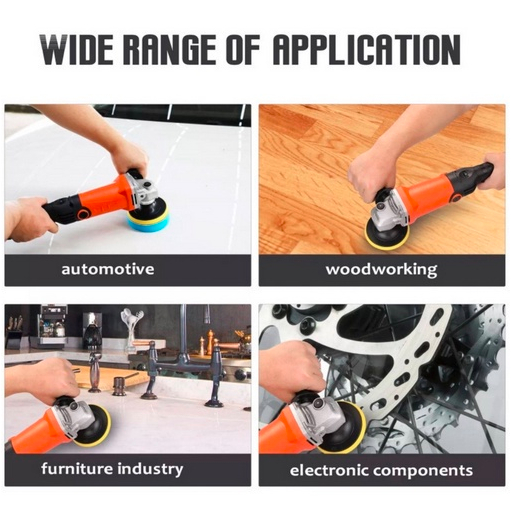 WIDE RANGE OF APPLICATION

automotive

woodworking

furniture industry

electronic components