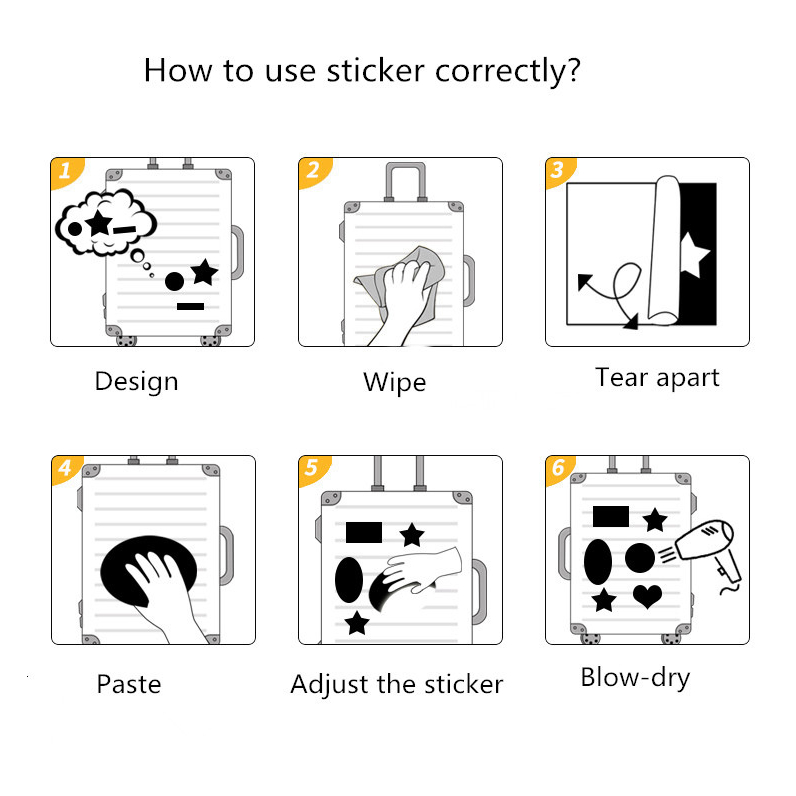 How to use sticker correctly?

1

Design

2

Wipe

3

Tear apart

4

Paste

5

Adjust the sticker

6

Blow-dry