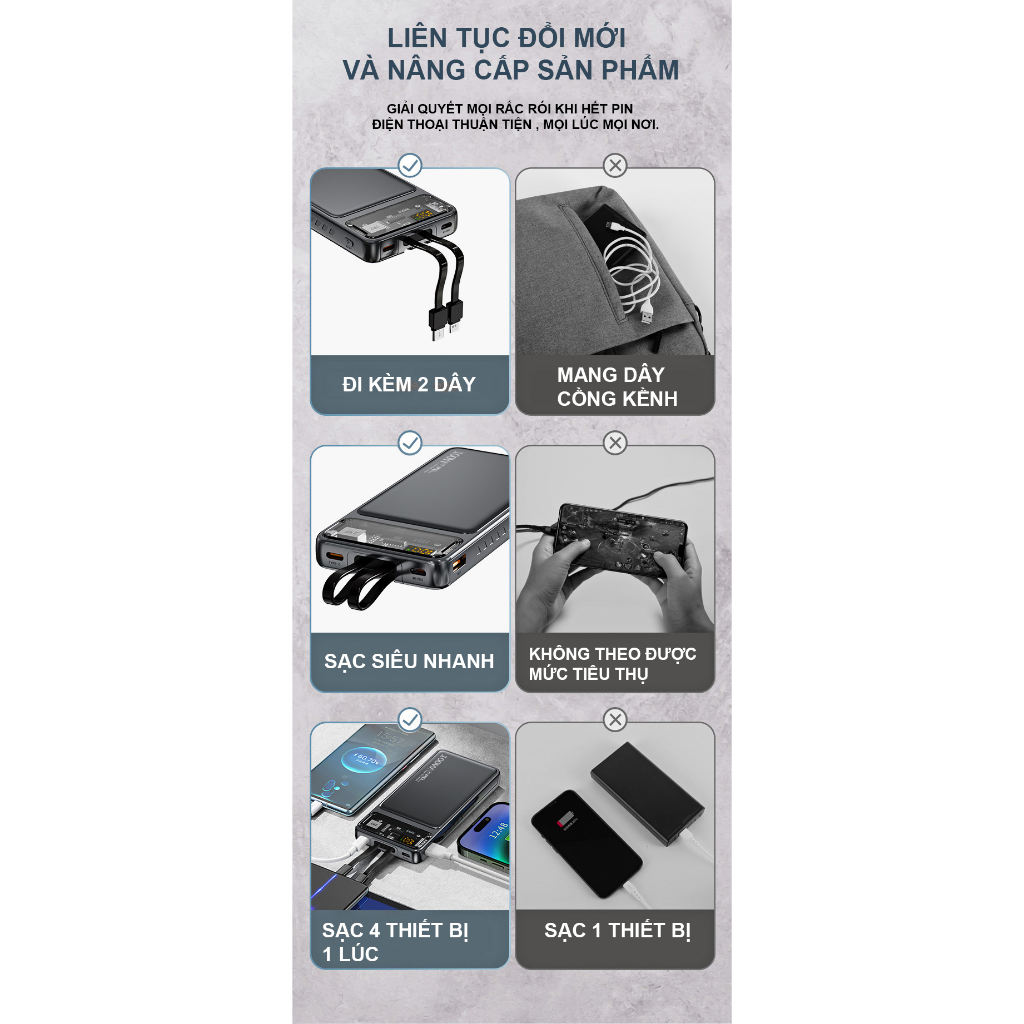 LIÊN TỤC ĐỔI MỚI VÀ NÂNG CẤP SẢN PHẨM

GIẢI QUYẾT MỌI RẮC RỐI KHI HẾT PIN ĐIỆN THOẠI THUẬN TIỆN , MỌI LÚC MỌI NƠI.

ĐI KÈM 2 DÂY

MANG DÂY CỒNG KỀNH

SẠC SIÊU NHANH

KHÔNG THEO ĐƯỢC MỨC TIÊU THỤ

SẠC 4 THIẾT BỊ 1 LÚC

SẠC 1 THIẾT BỊ