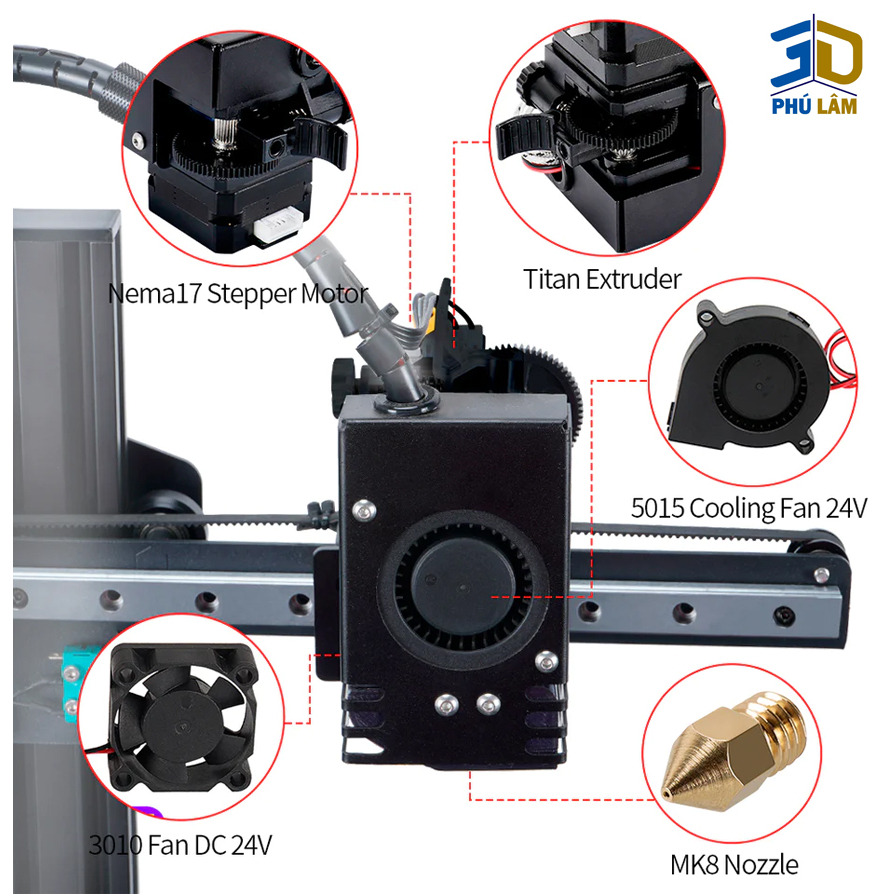 3D
PHÚ LÂM

Nema17 Stepper Motor

Titan Extruder

5015 Cooling Fan 24V

3010 Fan DC 24V

MK8 Nozzle