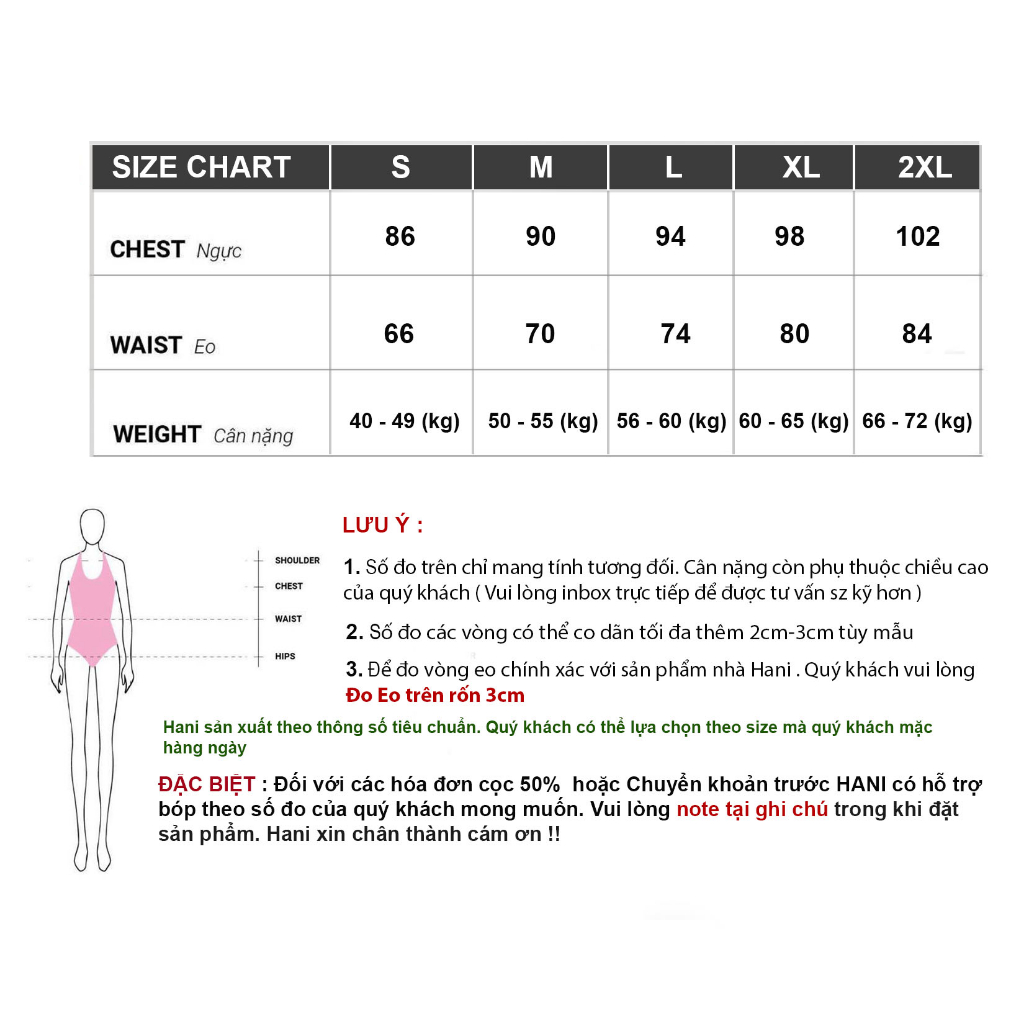 | SIZE CHART | S | M | L | XL | 2XL |
|---|---|---|---|---|---|
| CHEST Ngực | 86 | 90 | 94 | 98 | 102 |
| WAIST Eo | 66 | 70 | 74 | 80 | 84 |
| WEIGHT Cân nặng | 40 - 49 (kg) | 50 - 55 (kg) | 56 - 60 (kg) | 60 - 65 (kg) | 66 - 72 (kg) |

SHOULDER
CHEST
WAIST
HIPS

LƯU Ý :

1. Số đo trên chỉ mang tính tương đối. Cân nặng còn phụ thuộc chiều cao của quý khách ( Vui lòng inbox trực tiếp để được tư vấn sz kỹ hơn )

2. Số đo các vòng có thể co dãn tối đa thêm 2cm-3cm tùy mẫu

3. Để đo vòng eo chính xác với sản phẩm nhà Hani . Quý khách vui lòng Đo Eo trên rốn 3cm

Hani sản xuất theo thông số tiêu chuẩn. Quý khách có thể lựa chọn theo size mà quý khách mặc hàng ngày

ĐẶC BIỆT : Đối với các hóa đơn cọc 50% hoặc Chuyển khoản trước HANI có hỗ trợ bóp theo số đo của quý khách mong muốn. Vui lòng note tại ghi chú trong khi đặt sản phẩm. Hani xin chân thành cám ơn !!