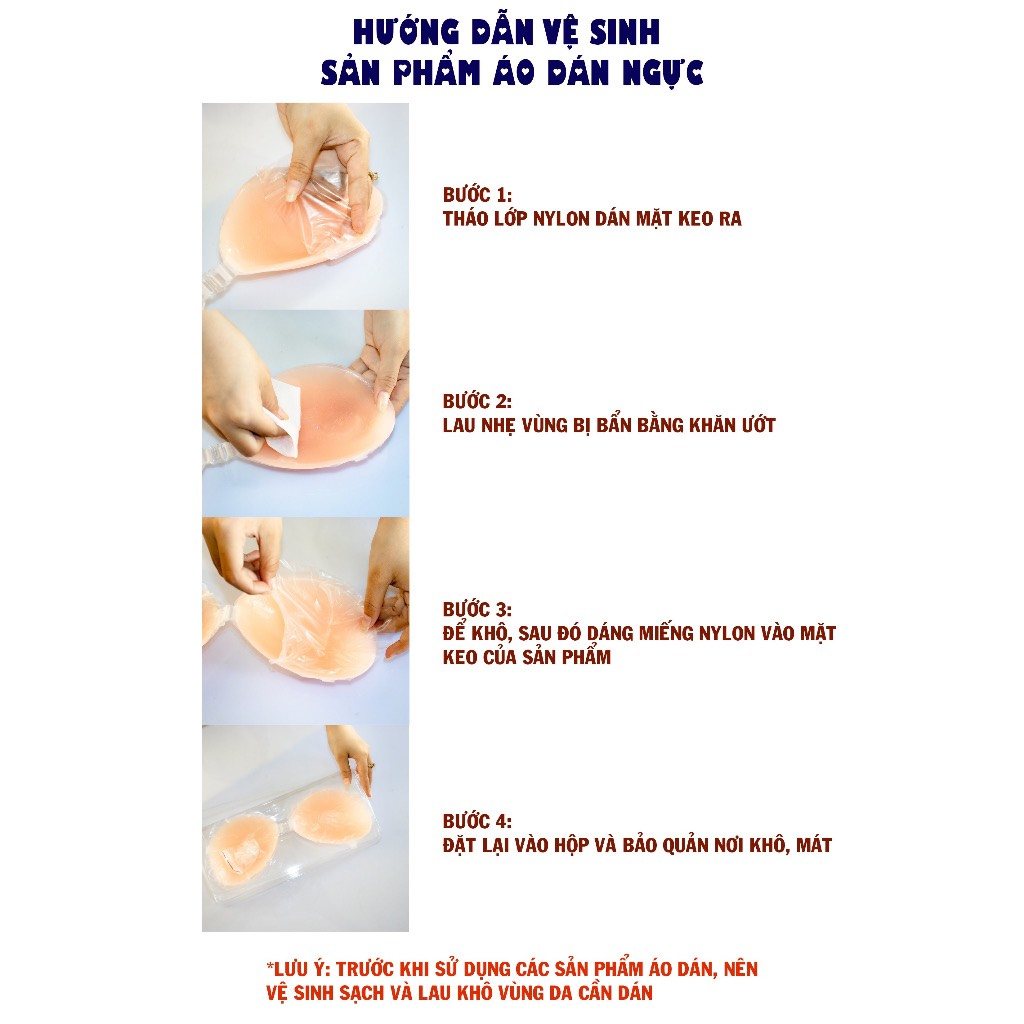 HƯỚNG DẪN VỆ SINH
SẢN PHẨM ÁO DÁN NGỰC

BƯỚC 1:
THÁO LỚP NYLON DÁN MẶT KEO RA

BƯỚC 2:
LAU NHẸ VÙNG BỊ BẨN BẰNG KHĂN ƯỚT

BƯỚC 3:
ĐỂ KHÔ, SAU ĐÓ DÁNG MIẾNG NYLON VÀO MẶT KEO CỦA SẢN PHẨM

BƯỚC 4:
ĐẶT LẠI VÀO HỘP VÀ BẢO QUẢN NƠI KHÔ, MÁT

*LƯU Ý: TRƯỚC KHI SỬ DỤNG CÁC SẢN PHẨM ÁO DÁN, NÊN VỆ SINH SẠCH VÀ LAU KHÔ VÙNG DA CẦN DÁN