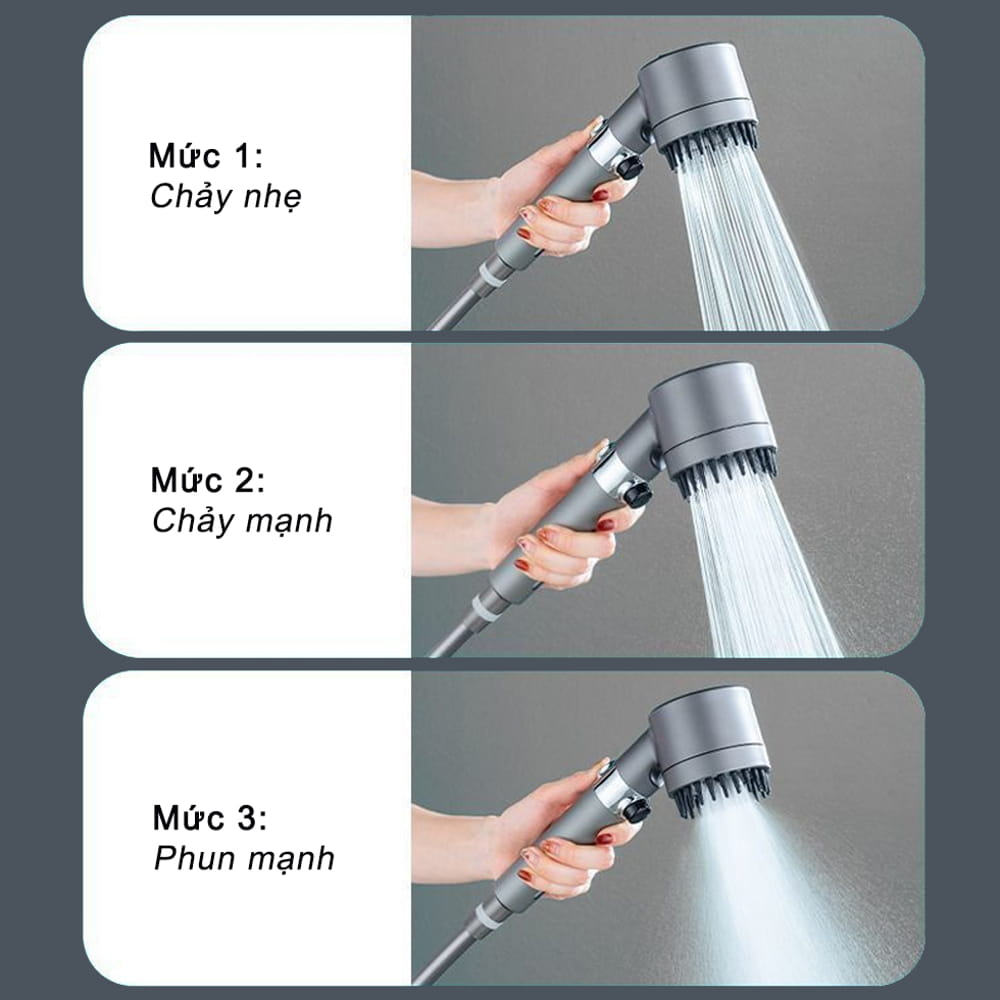 Mức 1:
Chảy nhẹ

Mức 2:
Chảy mạnh

Mức 3:
Phun mạnh