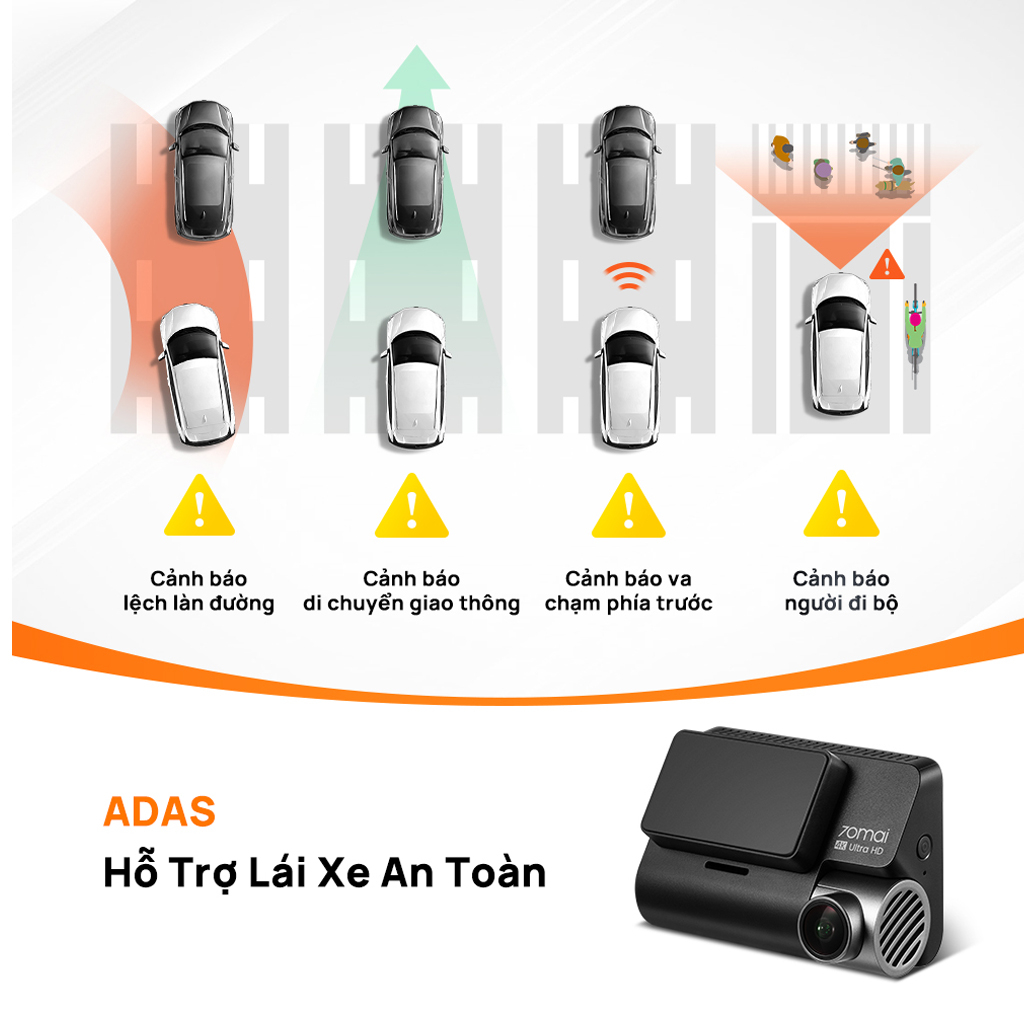 Cảnh báo lệch làn đường

Cảnh báo di chuyển giao thông

Cảnh báo va chạm phía trước

Cảnh báo người đi bộ

ADAS
Hỗ Trợ Lái Xe An Toàn

70mai
4K Ultra HD