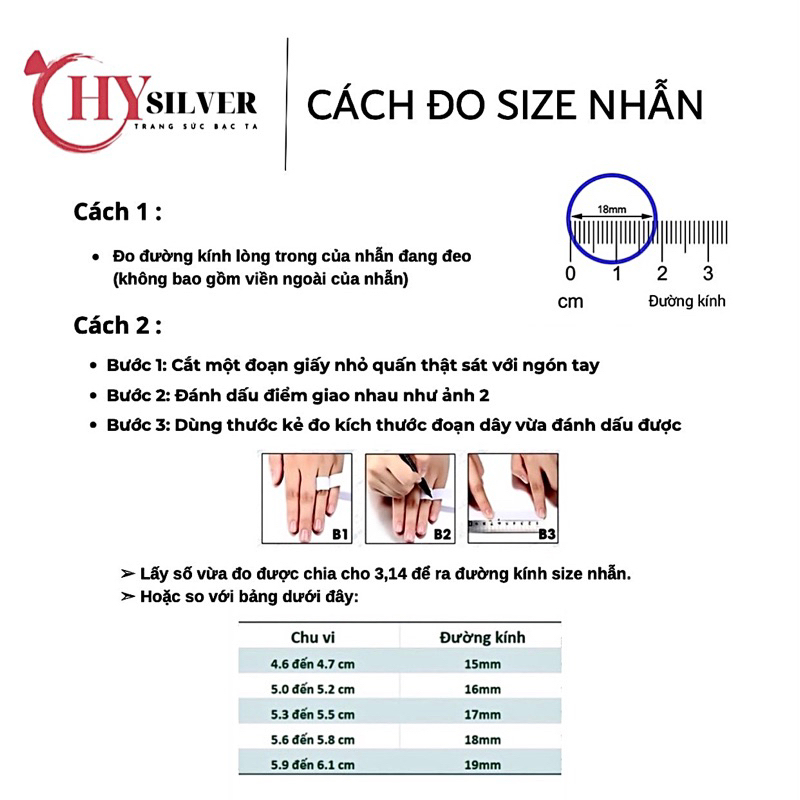 HY SILVER
TRANG SỨC BẠC TA

CÁCH ĐO SIZE NHẪN

Cách 1 :

• Đo đường kính lòng trong của nhẫn đang đeo (không bao gồm viền ngoài của nhẫn)

18mm
0 1 2 3
cm
Đường kính

Cách 2 :

• Bước 1: Cắt một đoạn giấy nhỏ quấn thật sát với ngón tay
• Bước 2: Đánh dấu điểm giao nhau như ảnh 2
• Bước 3: Dùng thước kẻ đo kích thước đoạn dây vừa đánh dấu được

B1 B2 B3

➢ Lấy số vừa đo được chia cho 3,14 để ra đường kính size nhẫn.
➢ Hoặc so với bảng dưới đây:

| Chu vi | Đường kính |
|---|---|
| 4.6 đến 4.7 cm | 15mm |
| 5.0 đến 5.2 cm | 16mm |
| 5.3 đến 5.5 cm | 17mm |
| 5.6 đến 5.8 cm | 18mm |
| 5.9 đến 6.1 cm | 19mm |