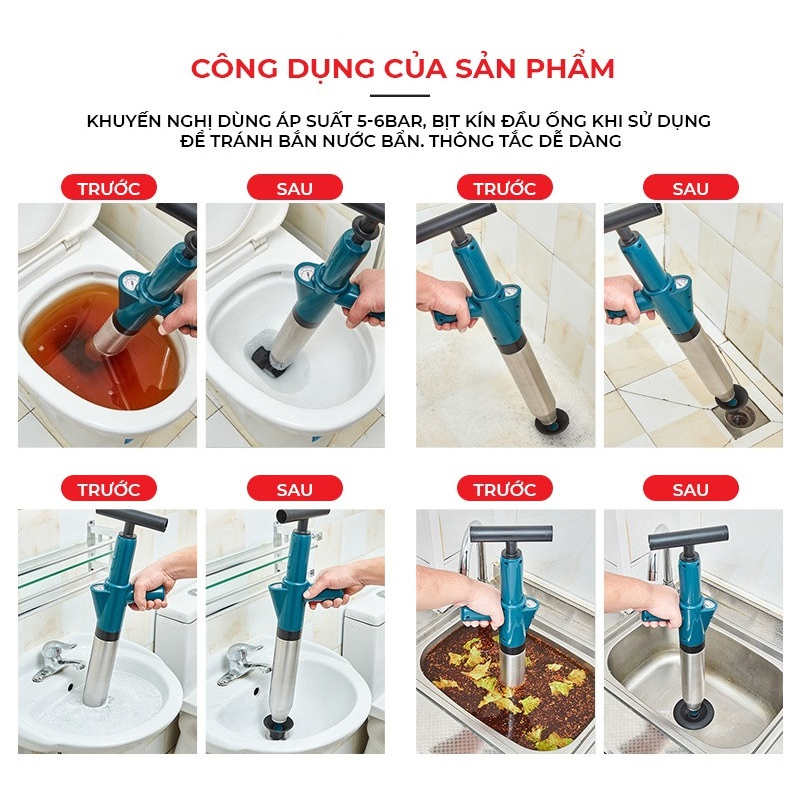 CÔNG DỤNG CỦA SẢN PHẨM

KHUYẾN NGHỊ DÙNG ÁP SUẤT 5-6BAR, BỊT KÍN ĐẦU ỐNG KHI SỬ DỤNG ĐỂ TRÁNH BẮN NƯỚC BẨN. THÔNG TẮC DỄ DÀNG

TRƯỚC

SAU

TRƯỚC

SAU

TRƯỚC

SAU

TRƯỚC

SAU