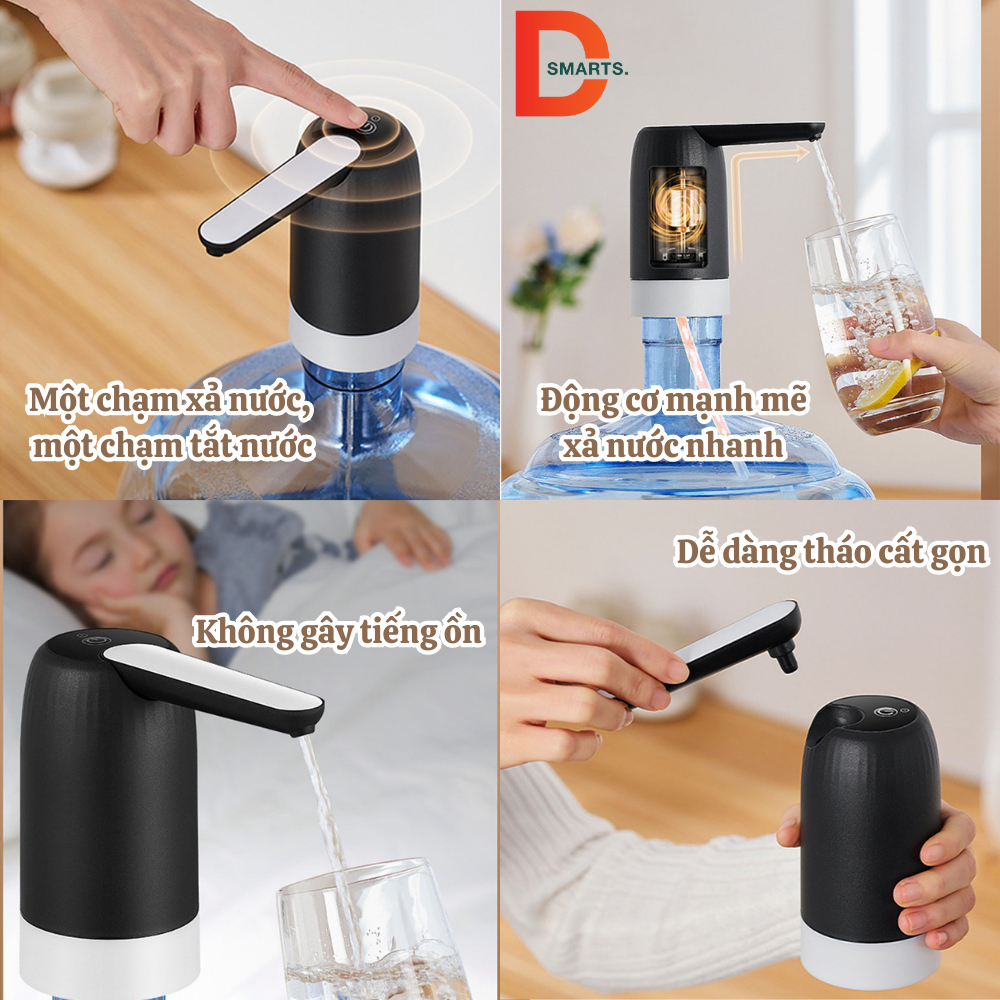 D SMARTS.

Một chạm xả nước, một chạm tắt nước

Động cơ mạnh mẽ xả nước nhanh

Không gây tiếng ồn

Dễ dàng tháo cất gọn