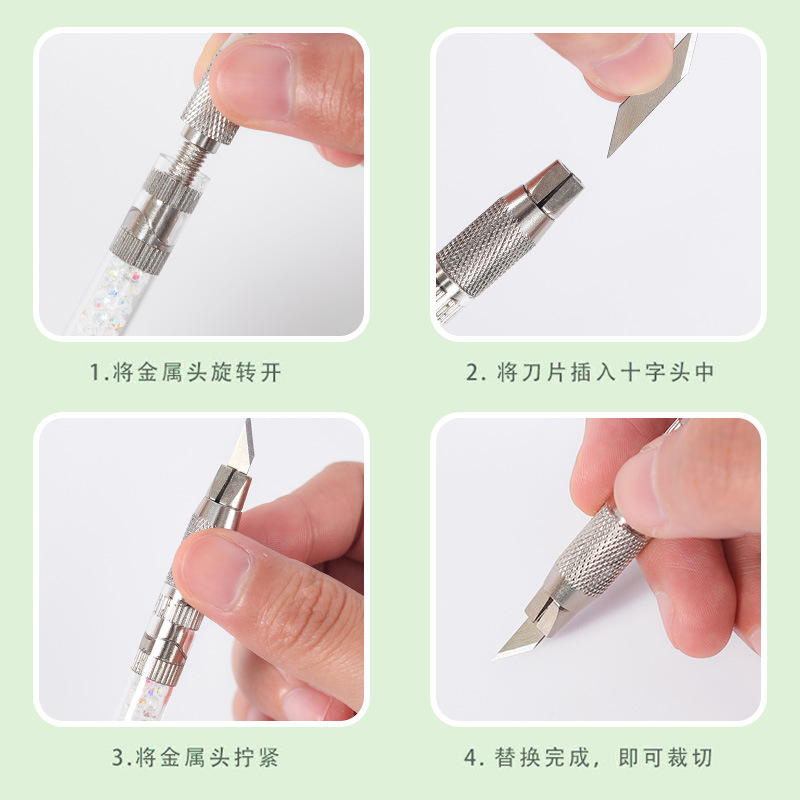 1.将金属头旋转开

2. 将刀片插入十字头中

3.将金属头拧紧

4. 替换完成，即可裁切