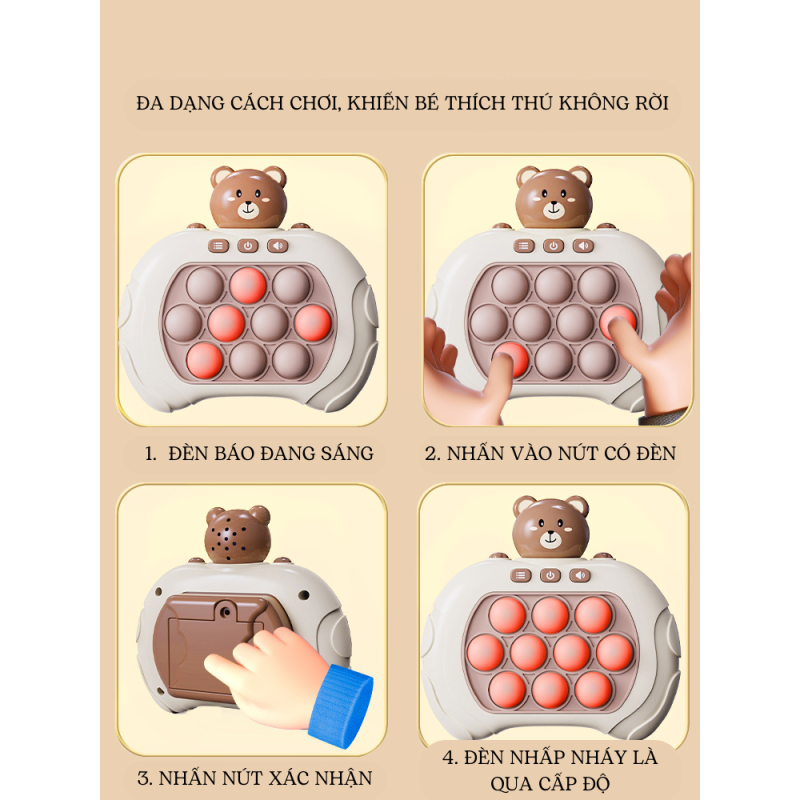 ĐA DẠNG CÁCH CHƠI, KHIẾN BÉ THÍCH THÚ KHÔNG RỜI

1. ĐÈN BÁO ĐANG SÁNG

2. NHẤN VÀO NÚT CÓ ĐÈN

3. NHẤN NÚT XÁC NHẬN

4. ĐÈN NHẤP NHÁY LÀ QUA CẤP ĐỘ