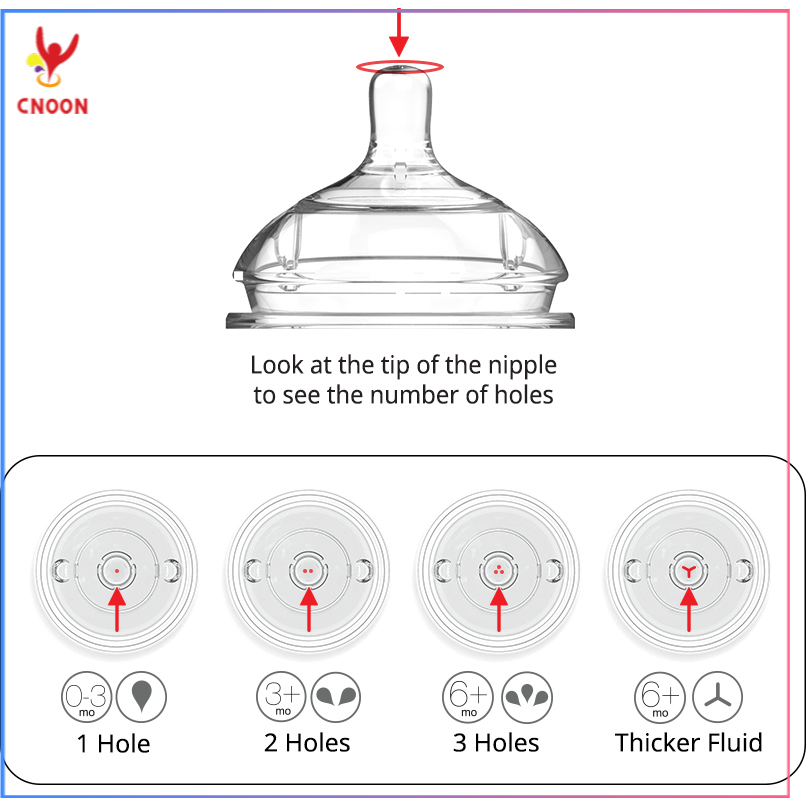 CNOON

Look at the tip of the nipple to see the number of holes

0-3 mo

1 Hole

3+ mo

2 Holes

6+ mo

3 Holes

6+ mo

Thicker Fluid