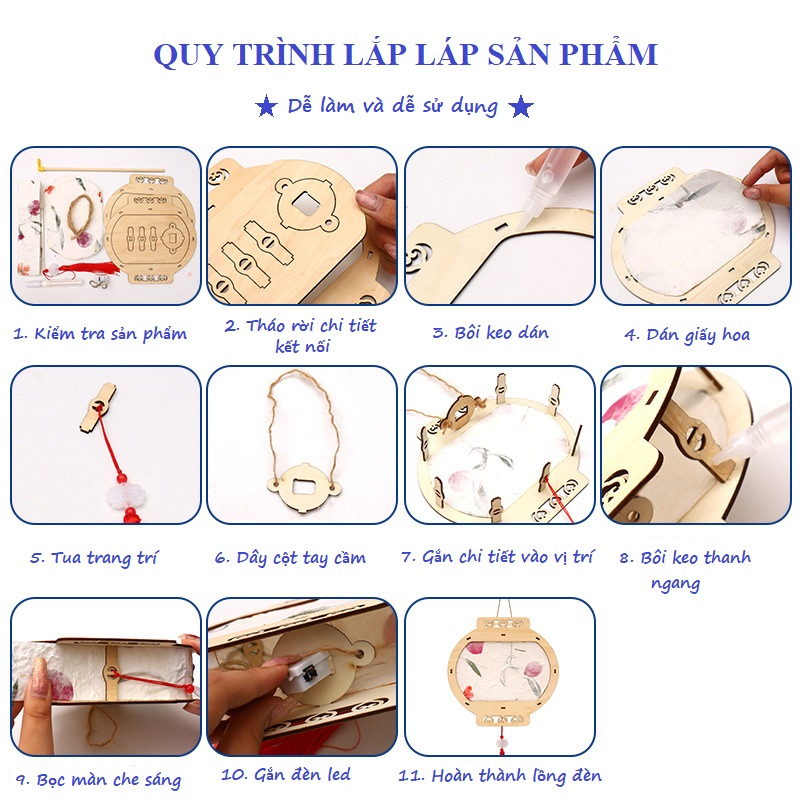 QUY TRÌNH LẮP LÁP SẢN PHẨM

★ Dễ làm và dễ sử dụng ★

1. Kiểm tra sản phẩm

2. Tháo rời chi tiết kết nối

3. Bôi keo dán

4. Dán giấy hoa

5. Tua trang trí

6. Dây cột tay cầm

7. Gắn chi tiết vào vị trí

8. Bôi keo thanh ngang

9. Bọc màn che sáng

10. Gắn đèn led

11. Hoàn thành lồng đèn