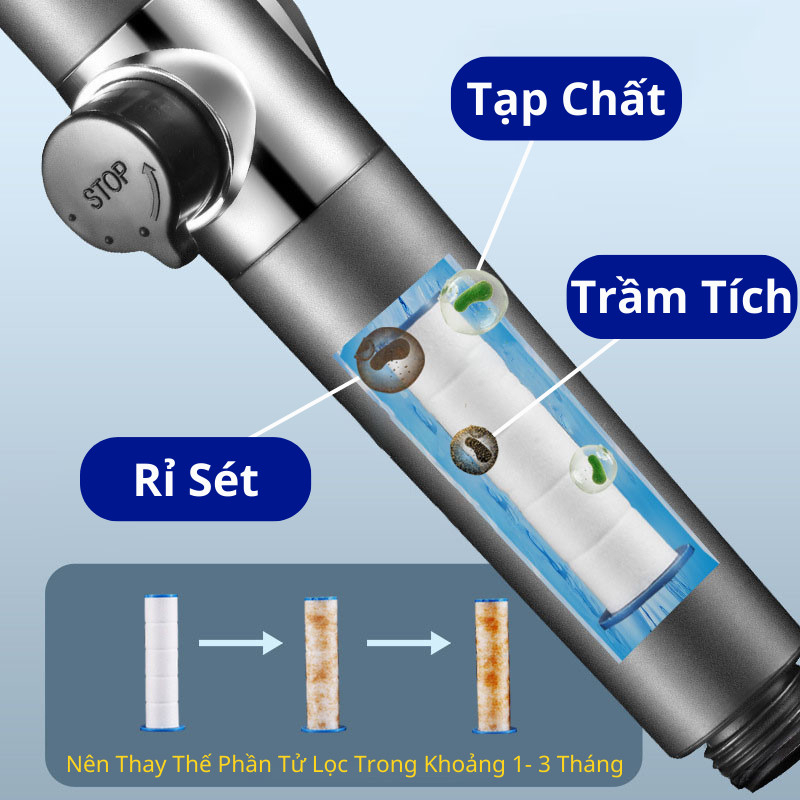 STOP

Tạp Chất

Trầm Tích

Rỉ Sét

Nên Thay Thế Phần Tử Lọc Trong Khoảng 1- 3 Tháng