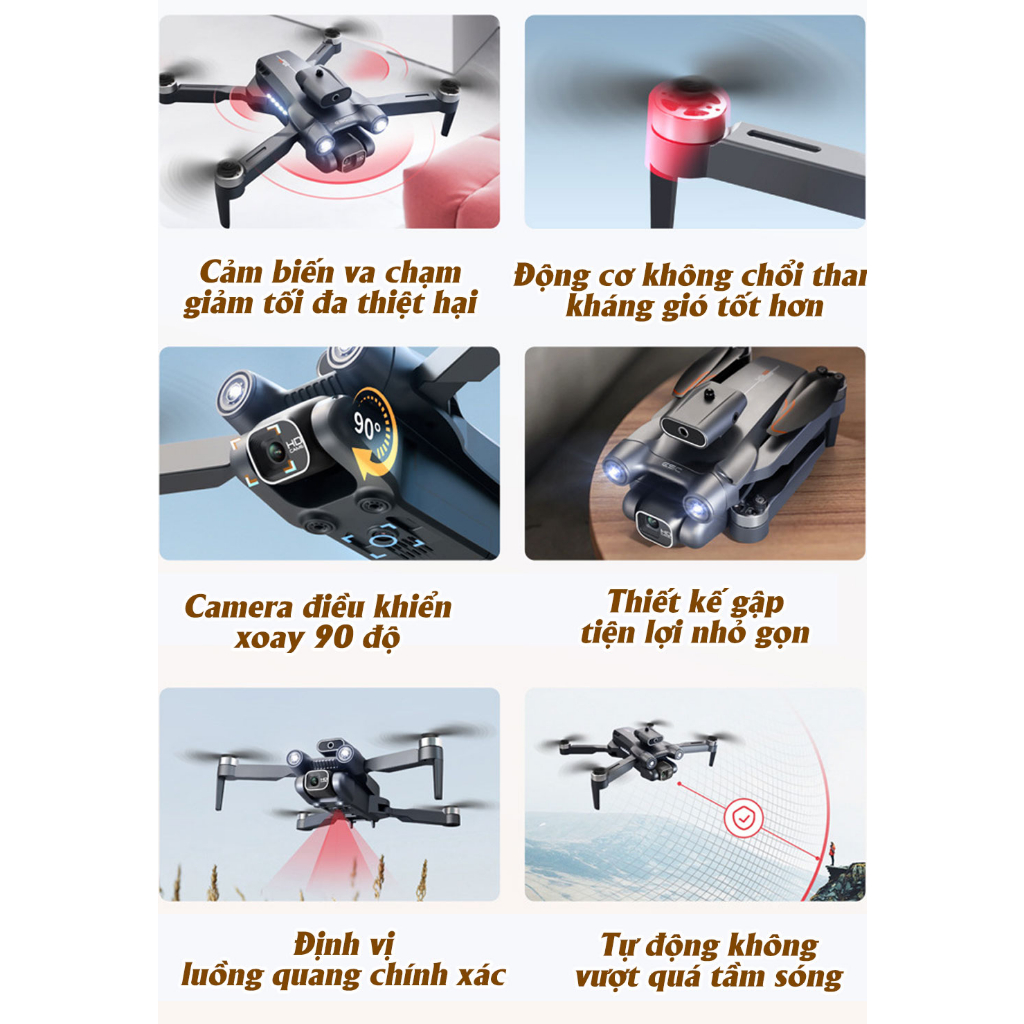 Cảm biến va chạm giảm tối đa thiệt hại

Động cơ không chổi than kháng gió tốt hơn

HD

90°

Camera điều khiển xoay 90 độ

Thiết kế gập tiện lợi nhỏ gọn

Định vị luồng quang chính xác

Tự động không vượt quá tầm sóng