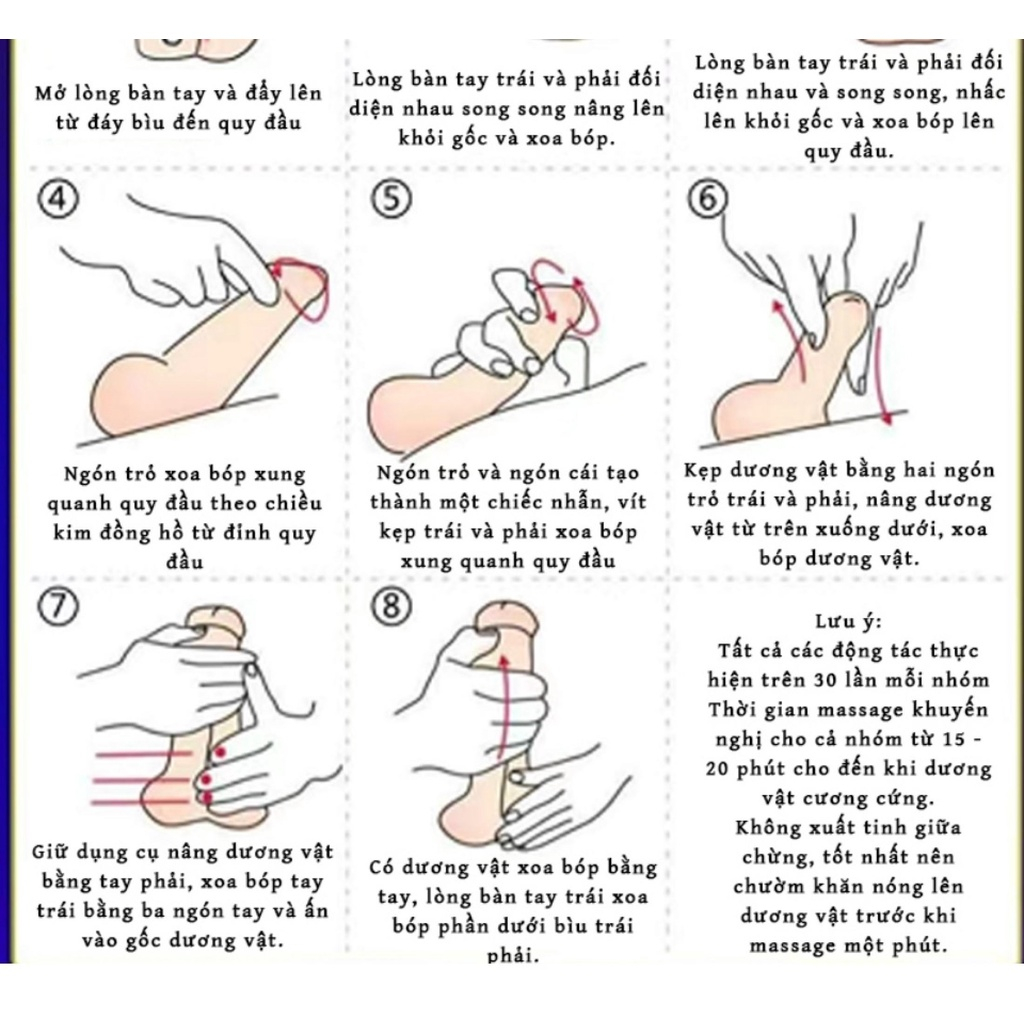 Mở lòng bàn tay và đẩy lên từ đáy bìu đến quy đầu

Lòng bàn tay trái và phải đối diện nhau song song nâng lên khỏi gốc và xoa bóp.

Lòng bàn tay trái và phải đối diện nhau và song song, nhấc lên khỏi gốc và xoa bóp lên quy đầu.

④

Ngón trỏ xoa bóp xung quanh quy đầu theo chiều kim đồng hồ từ đỉnh quy đầu

⑤

Ngón trỏ và ngón cái tạo thành một chiếc nhẫn, vít kẹp trái và phải xoa bóp xung quanh quy đầu

⑥

Kẹp dương vật bằng hai ngón trỏ trái và phải, nâng dương vật từ trên xuống dưới, xoa bóp dương vật.

⑦

Giữ dụng cụ nâng dương vật bằng tay phải, xoa bóp tay trái bằng ba ngón tay và ấn vào gốc dương vật.

⑧

Có dương vật xoa bóp bằng tay, lòng bàn tay trái xoa bóp phần dưới bìu trái phải.

Lưu ý:
Tất cả các động tác thực hiện trên 30 lần mỗi nhóm
Thời gian massage khuyến nghị cho cả nhóm từ 15 - 20 phút cho đến khi dương vật cương cứng.
Không xuất tinh giữa chừng, tốt nhất nên chườm khăn nóng lên dương vật trước khi massage một phút.