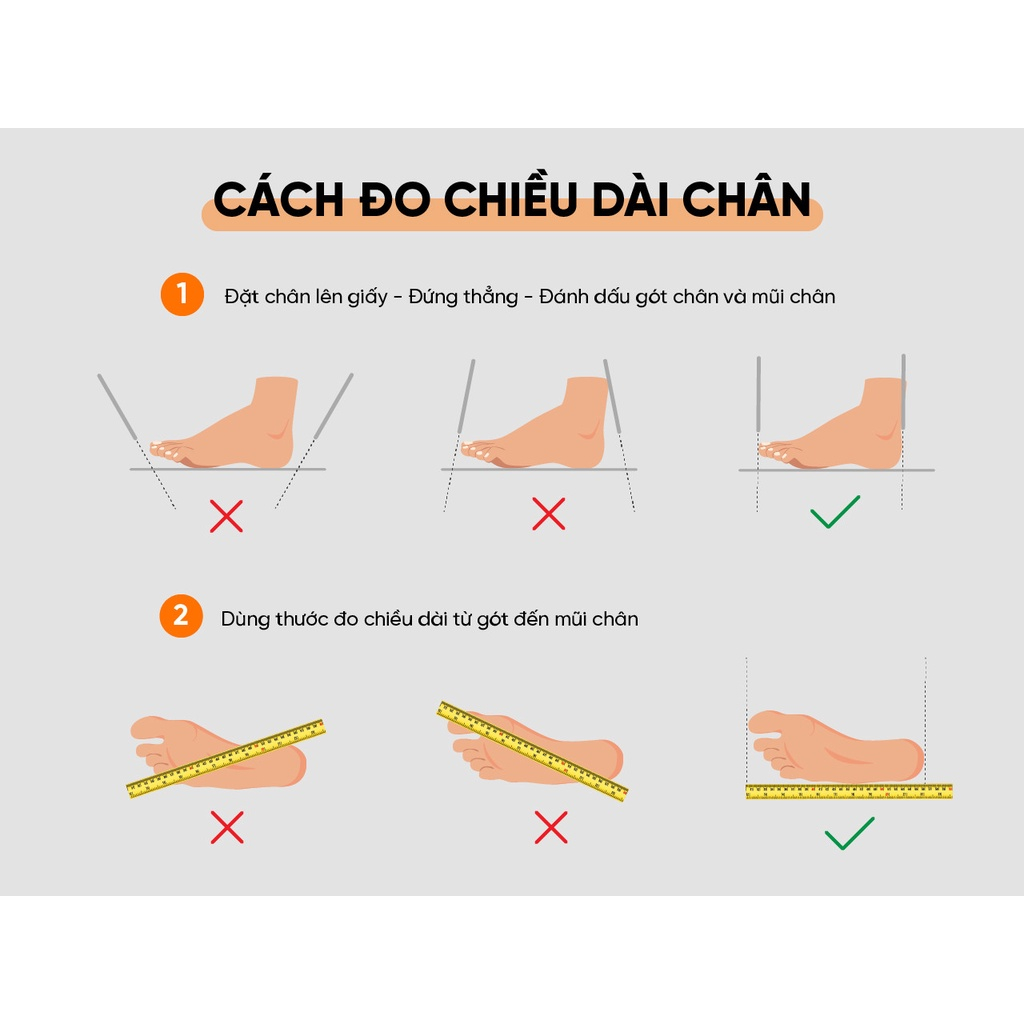 CÁCH ĐO CHIỀU DÀI CHÂN

1 Đặt chân lên giấy - Đứng thẳng - Đánh dấu gót chân và mũi chân

2 Dùng thước đo chiều dài từ gót đến mũi chân