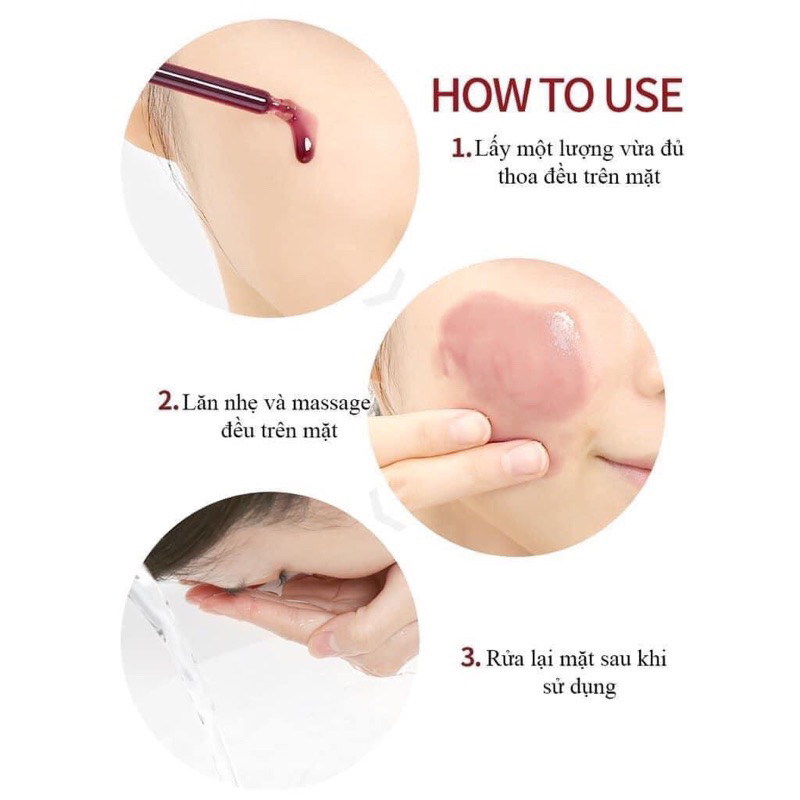 HOW TO USE

1. Lấy một lượng vừa đủ thoa đều trên mặt

2. Lăn nhẹ và massage đều trên mặt

3. Rửa lại mặt sau khi sử dụng