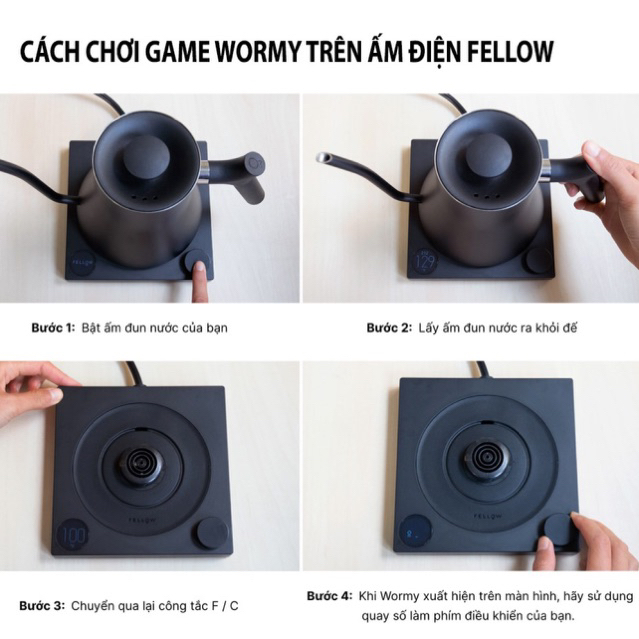 CÁCH CHƠI GAME WORMY TRÊN ẤM ĐIỆN FELLOW

FELLOW

129

Bước 1: Bật ấm đun nước của bạn

Bước 2: Lấy ấm đun nước ra khỏi đế

FELLOW

100

FELLOW

Bước 3: Chuyển qua lại công tắc F / C

Bước 4: Khi Wormy xuất hiện trên màn hình, hãy sử dụng quay số làm phím điều khiển của bạn.