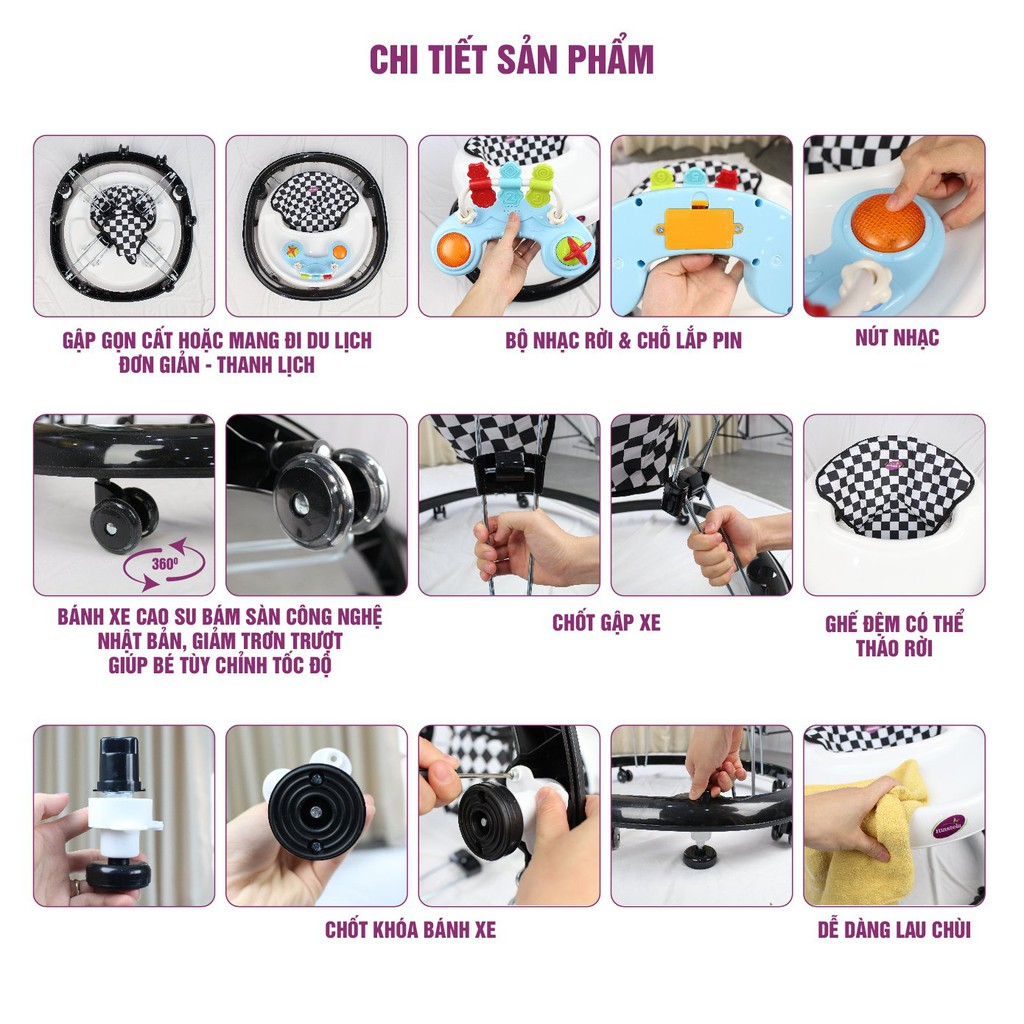 CHI TIẾT SẢN PHẨM

GẬP GỌN CẤT HOẶC MANG ĐI DU LỊCH
ĐƠN GIẢN - THANH LỊCH

BỘ NHẠC RỜI & CHỖ LẮP PIN

NÚT NHẠC

360⁰

BÁNH XE CAO SU BÁM SÀN CÔNG NGHỆ NHẬT BẢN, GIẢM TRƠN TRƯỢT
GIÚP BÉ TÙY CHỈNH TỐC ĐỘ

CHỐT GẬP XE

GHẾ ĐỆM CÓ THỂ THÁO RỜI

CHỐT KHÓA BÁNH XE

DỄ DÀNG LAU CHÙI