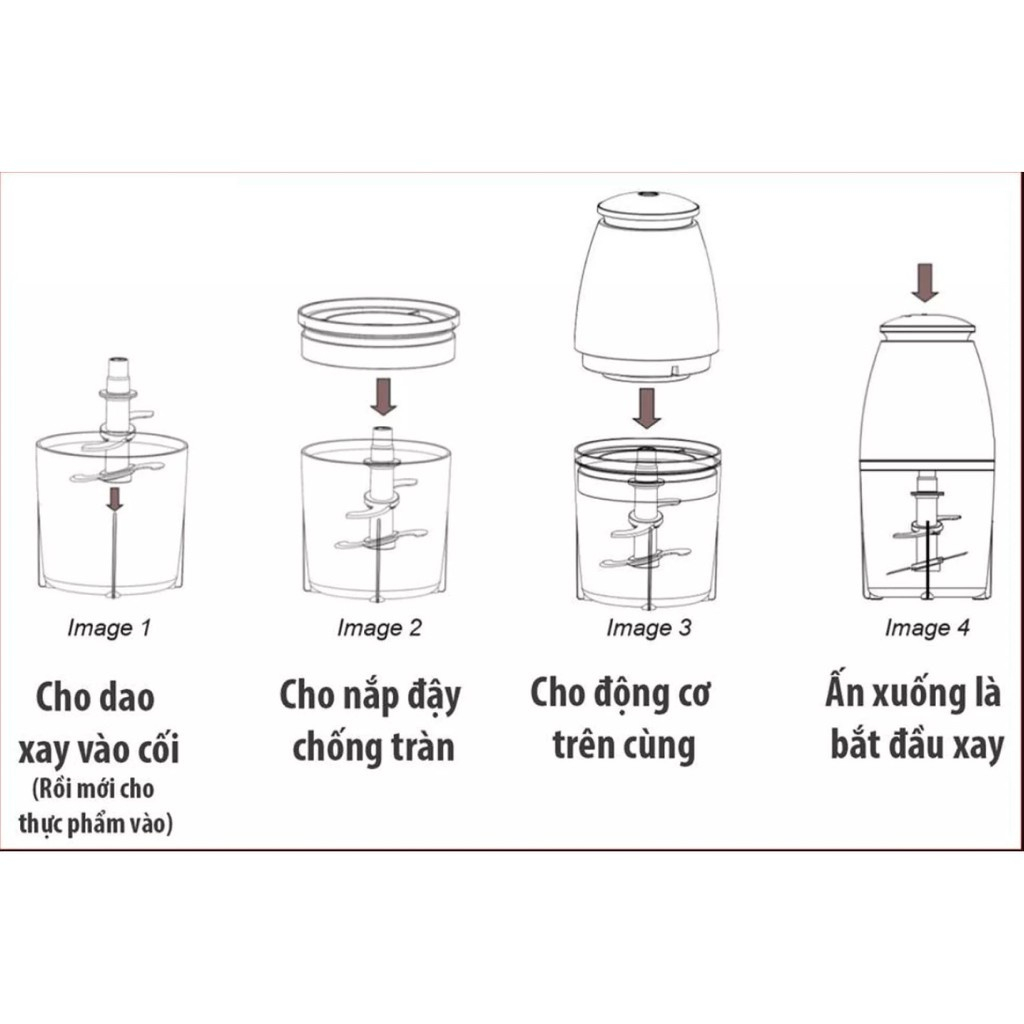 Image 1

Cho dao xay vào cối
(Rồi mới cho thực phẩm vào)

Image 2

Cho nắp đậy chống tràn

Image 3

Cho động cơ trên cùng

Image 4

Ấn xuống là bắt đầu xay