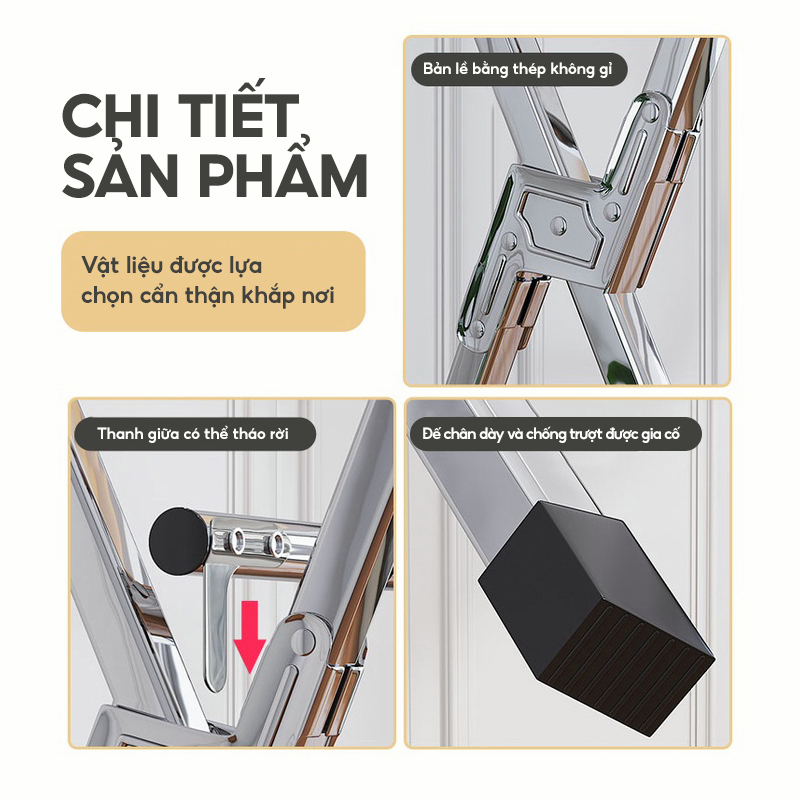 CHI TIẾT SẢN PHẨM

Vật liệu được lựa chọn cẩn thận khắp nơi

Bản lề bằng thép không gỉ

Thanh giữa có thể tháo rời

Đế chân dày và chống trượt được gia cố