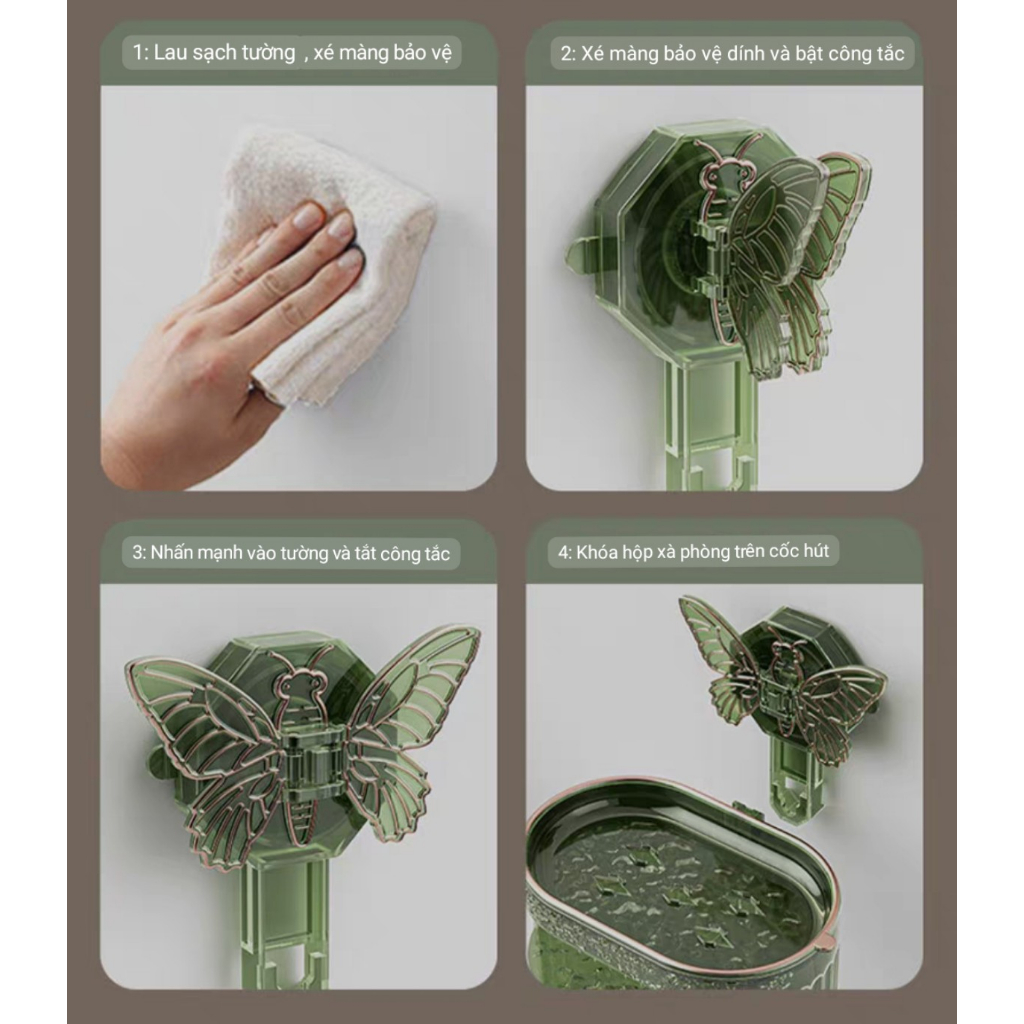 1: Lau sạch tường , xé màng bảo vệ

2: Xé màng bảo vệ dính và bật công tắc

3: Nhấn mạnh vào tường và tắt công tắc

4: Khóa hộp xà phòng trên cốc hút