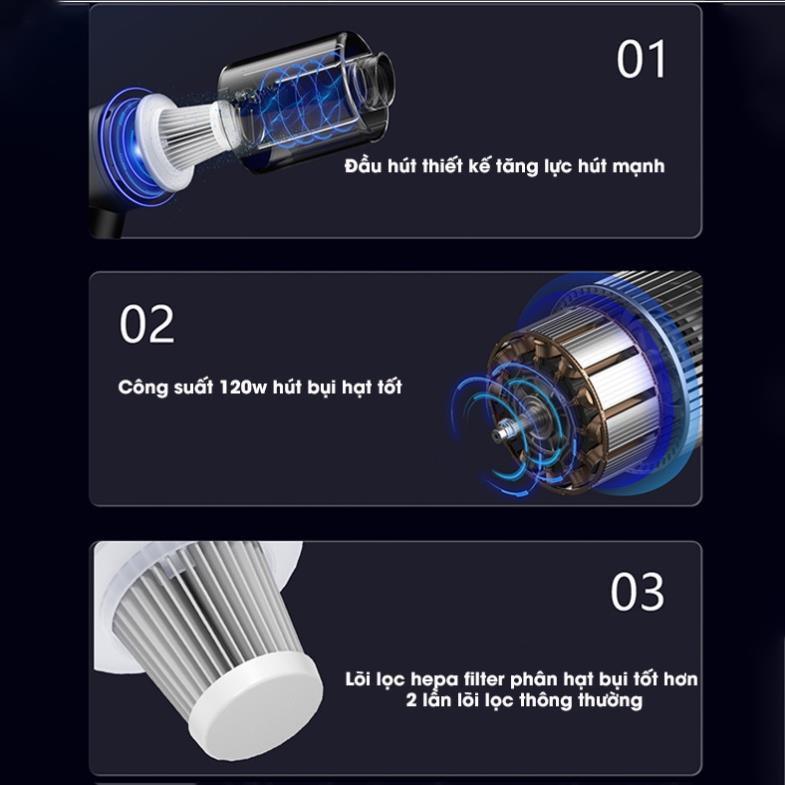 01

Đầu hút thiết kế tăng lực hút mạnh

02

Công suất 120w hút bụi hạt tốt

03

Lõi lọc hepa filter phân hạt bụi tốt hơn 2 lần lõi lọc thông thường