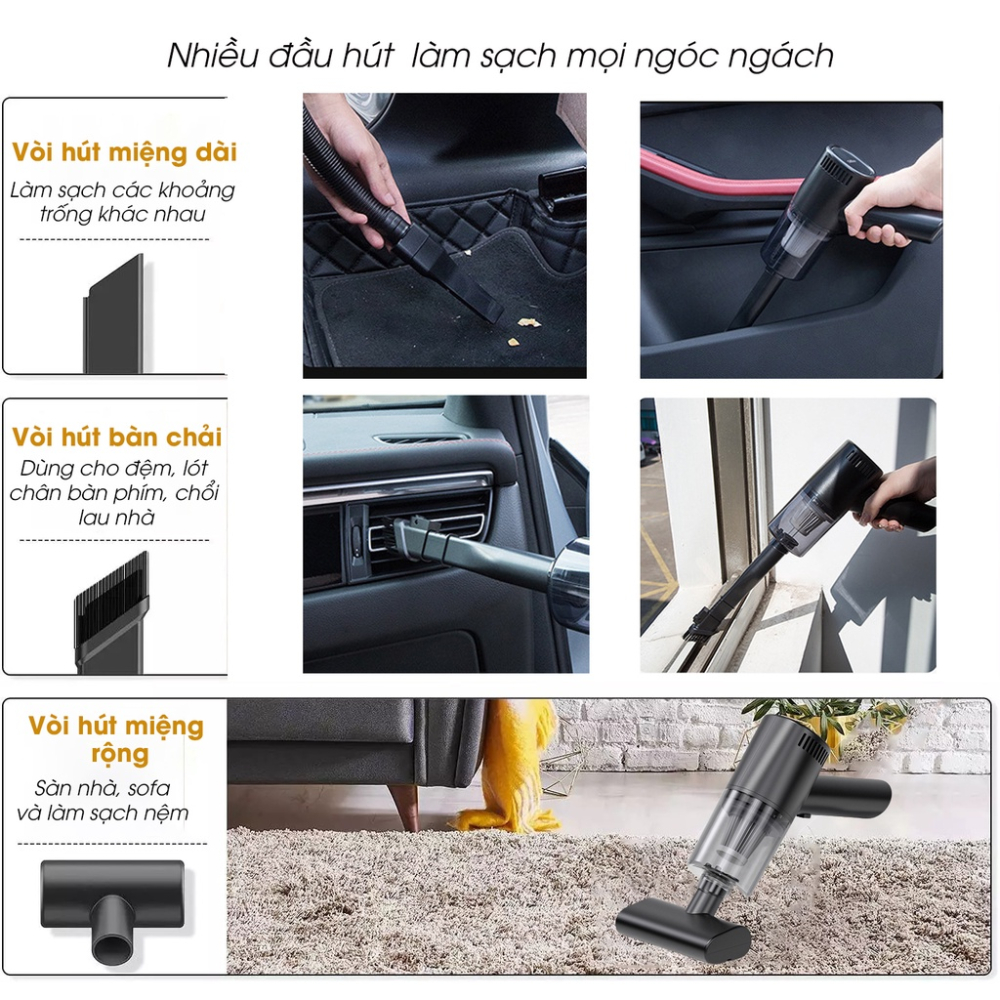 Nhiều đầu hút  làm sạch mọi ngóc ngách

Vòi hút miệng dài
Làm sạch các khoảng trống khác nhau

Vòi hút bàn chải
Dùng cho đệm, lót chân bàn phím, chổi lau nhà

Vòi hút miệng rộng
Sàn nhà, sofa và làm sạch nệm