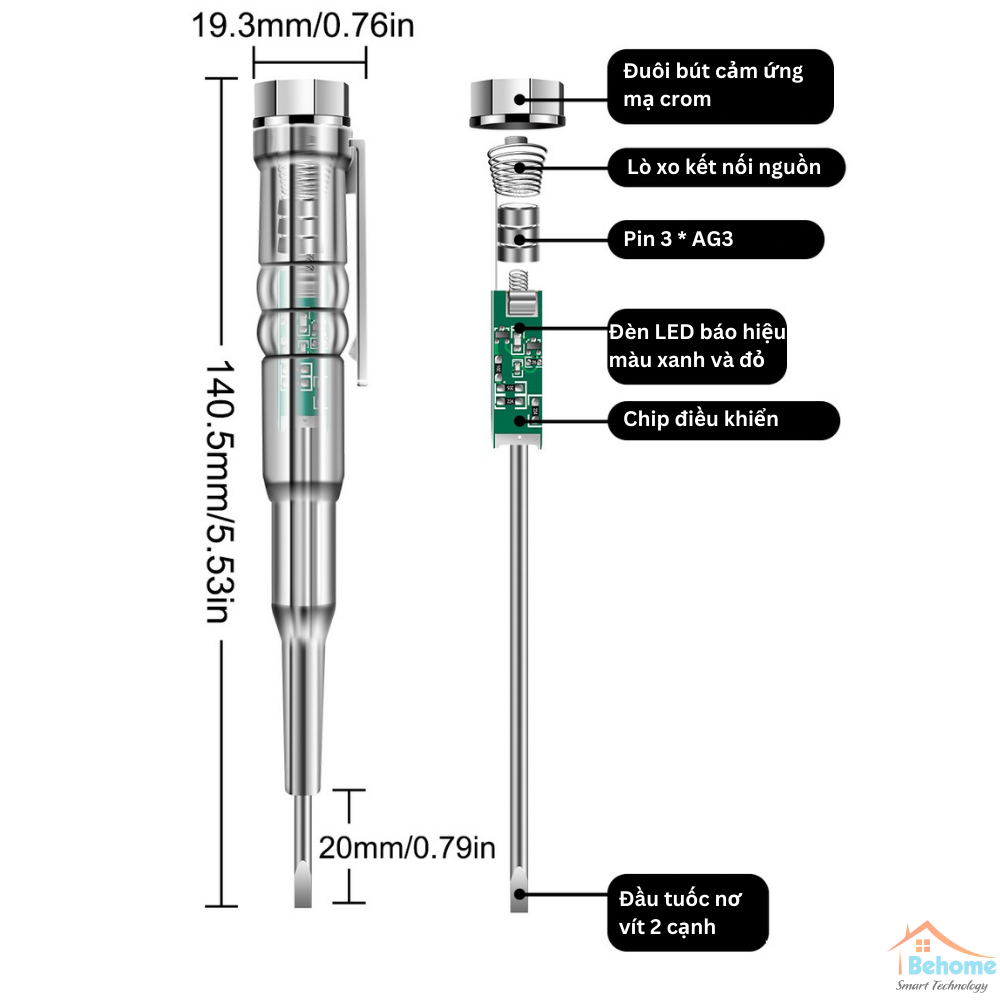 19.3mm/0.76in

140.5mm/5.53in

20mm/0.79in

Đuôi bút cảm ứng mạ crom

Lò xo kết nối nguồn

Pin 3 * AG3

Đèn LED báo hiệu màu xanh và đỏ

Chip điều khiển

Đầu tuốc nơ vít 2 cạnh

Behome
Smart Technology