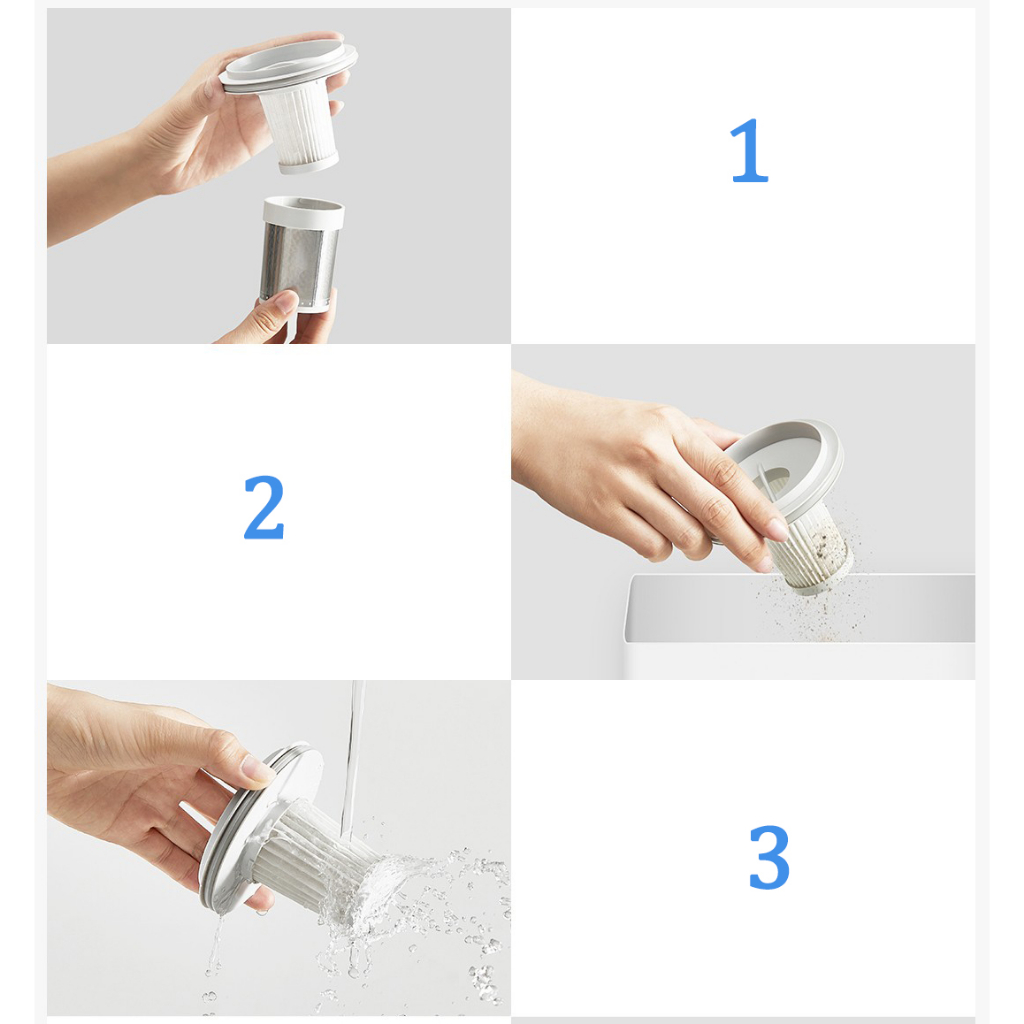 1

2

3