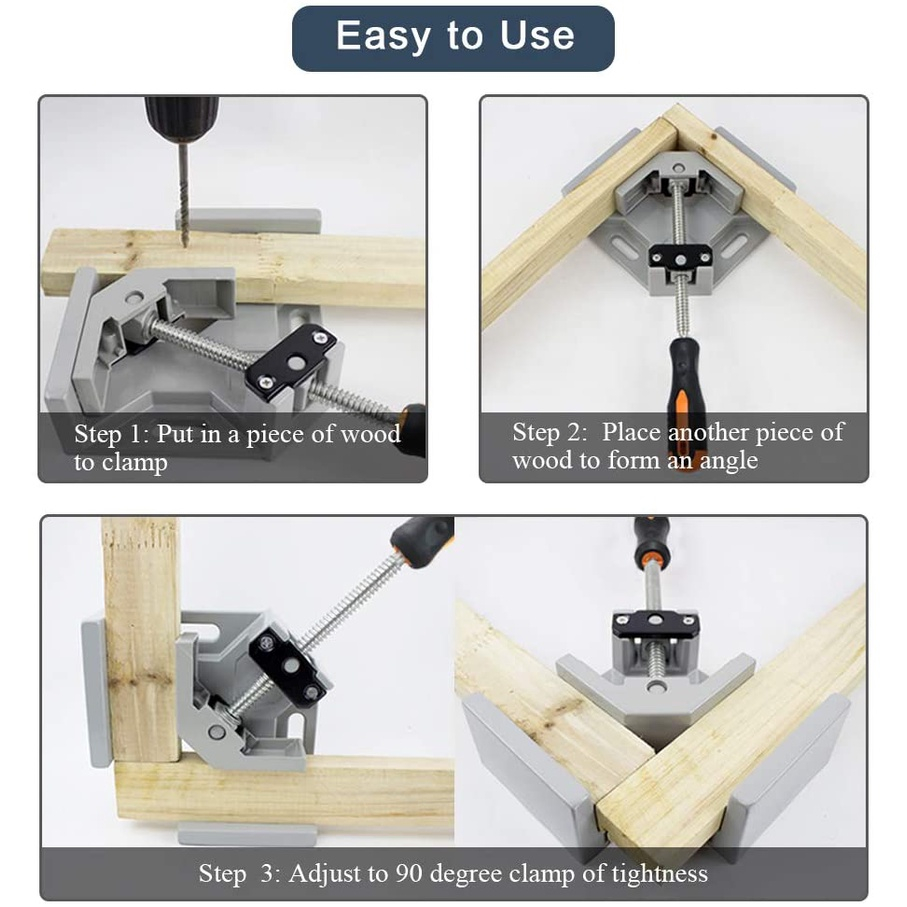 Easy to Use

Step 1: Put in a piece of wood to clamp

Step 2: Place another piece of wood to form an angle

Step 3: Adjust to 90 degree clamp of tightness