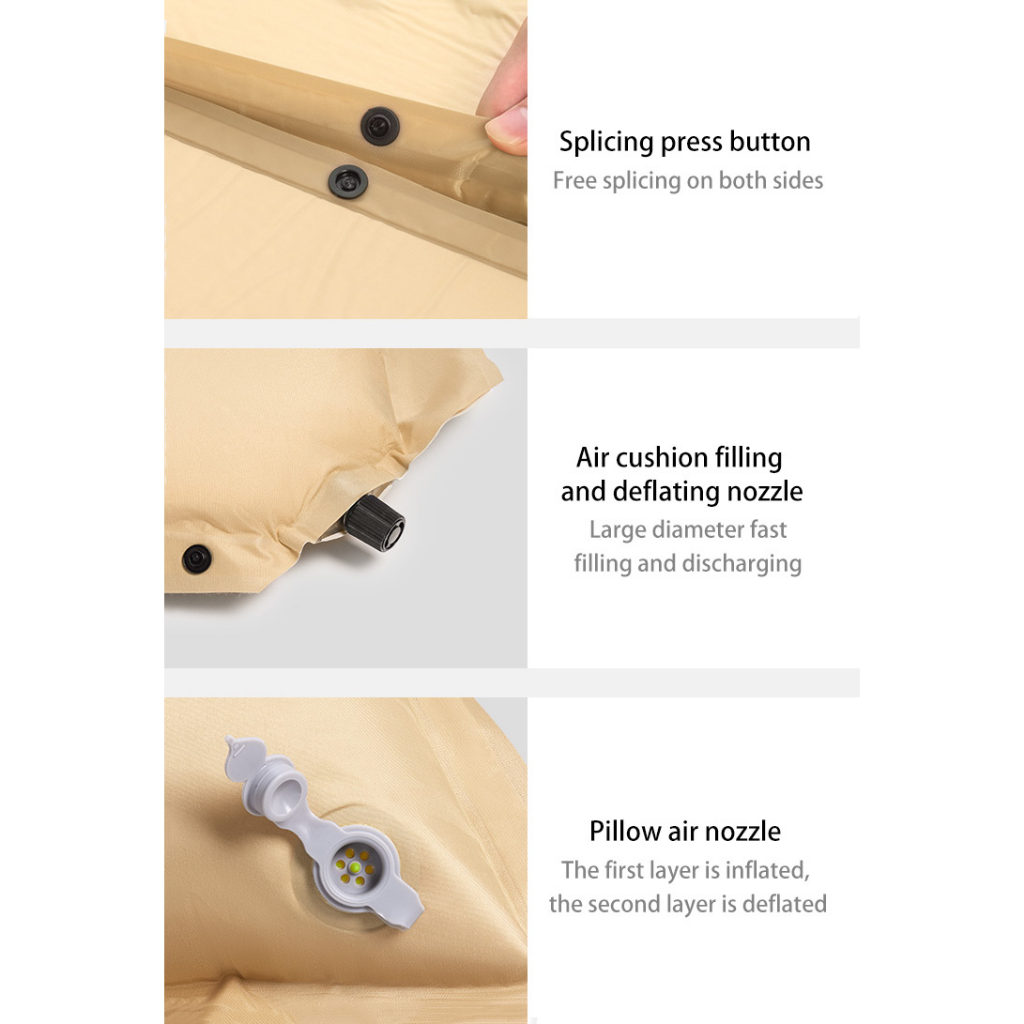 Splicing press button
Free splicing on both sides

Air cushion filling and deflating nozzle
Large diameter fast filling and discharging

Pillow air nozzle
The first layer is inflated, the second layer is deflated