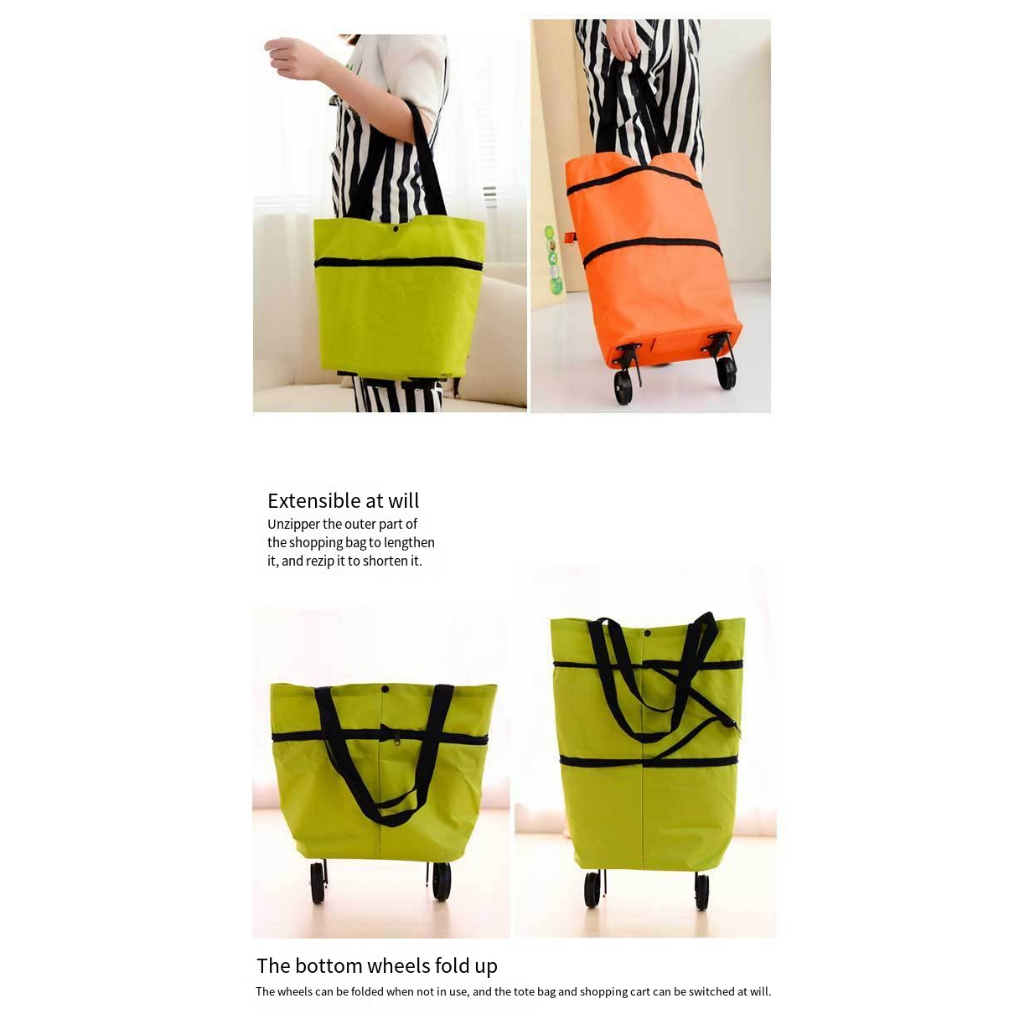 Extensible at will
Unzipper the outer part of the shopping bag to lengthen it, and rezip it to shorten it.

The bottom wheels fold up
The wheels can be folded when not in use, and the tote bag and shopping cart can be switched at will.