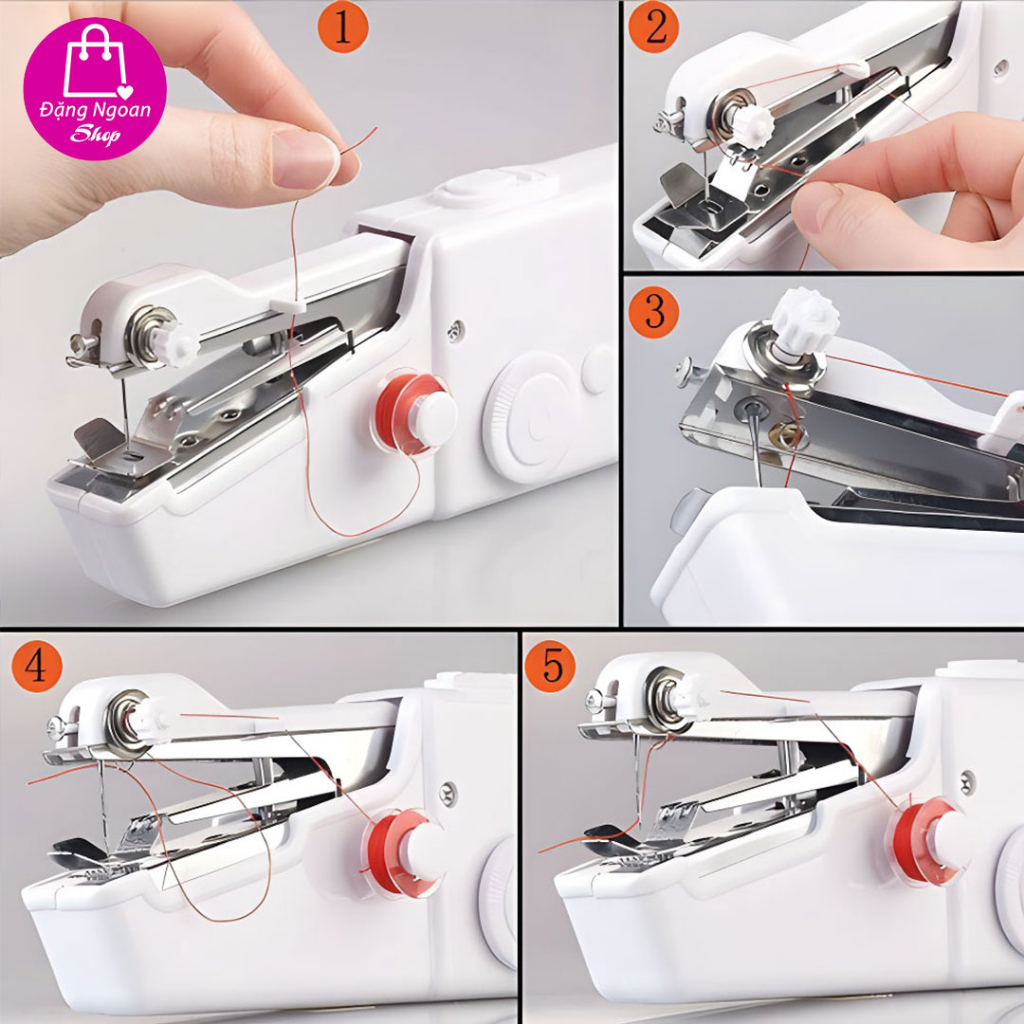 Đặng Ngoan Shop

1

2

3

4

5