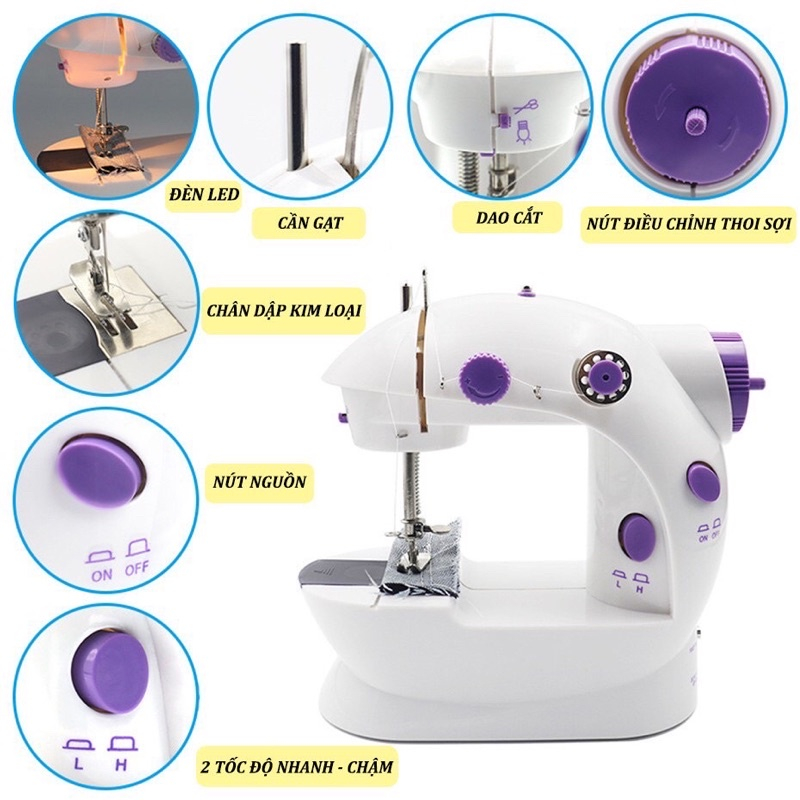 ĐÈN LED

CẦN GẠT

DAO CẮT

NÚT ĐIỀU CHỈNH THOI SỢI

CHÂN DẬP KIM LOẠI

NÚT NGUỒN

ON OFF

ON OFF

L H

L H

2 TỐC ĐỘ NHANH - CHẬM