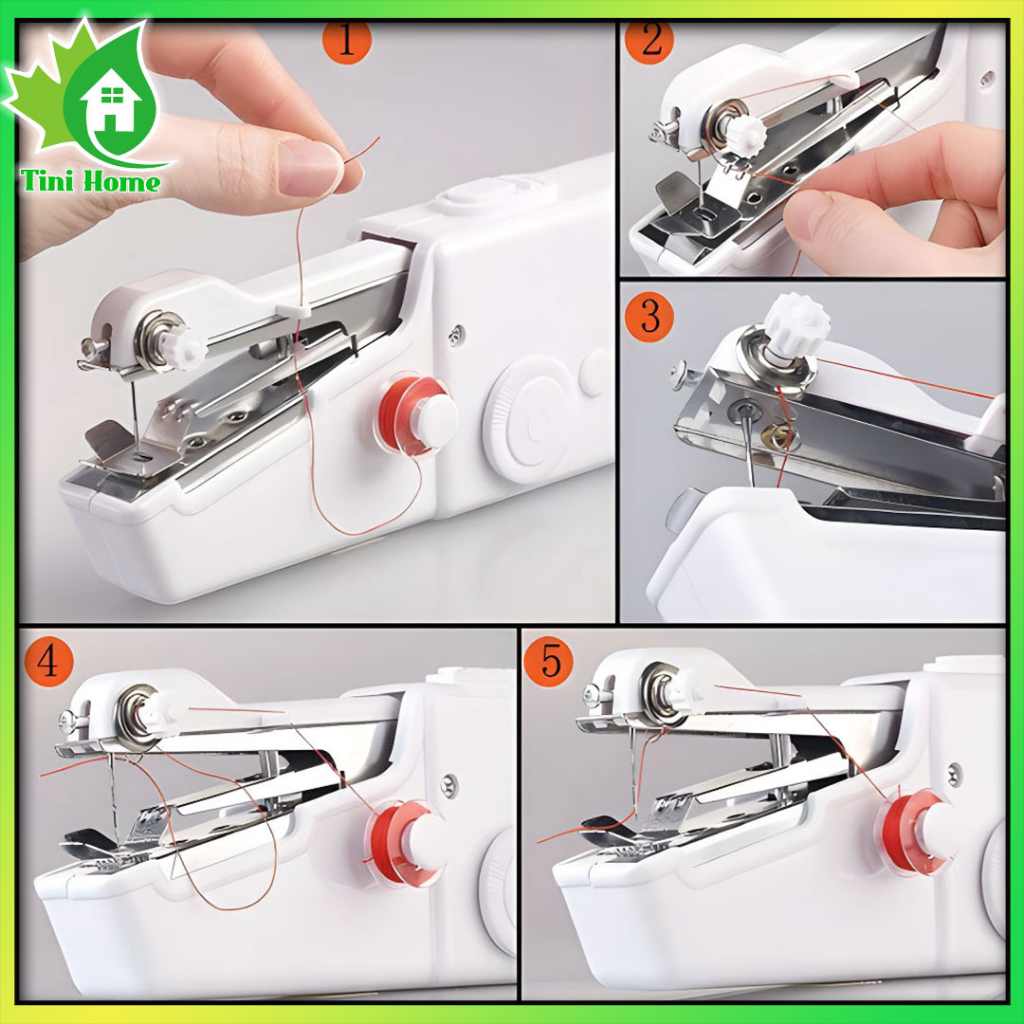 Tini Home

1

2

3

4

5