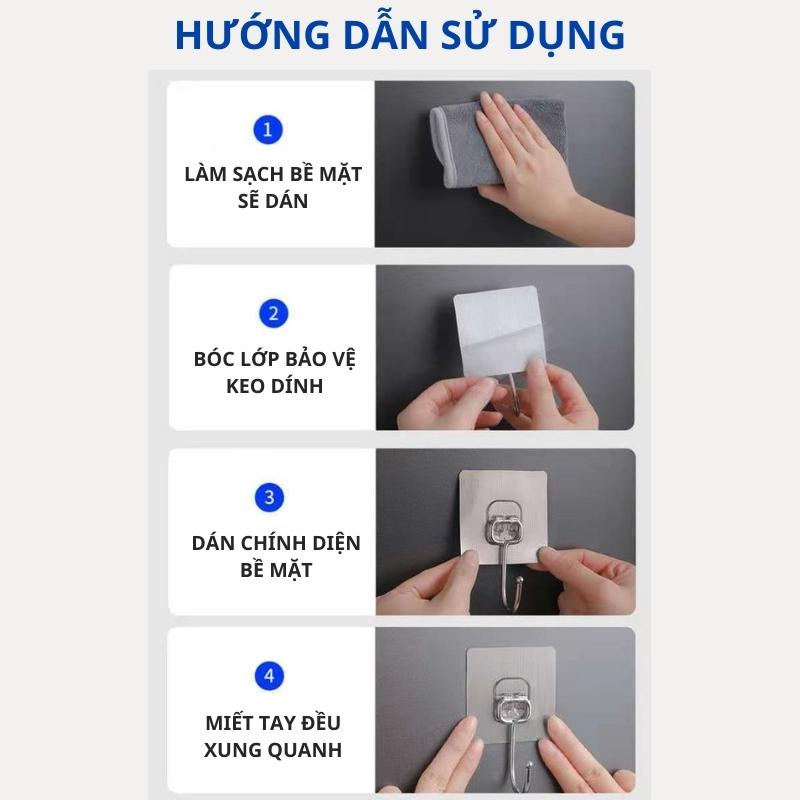 HƯỚNG DẪN SỬ DỤNG

1

LÀM SẠCH BỀ MẶT SẼ DÁN

2

BÓC LỚP BẢO VỆ KEO DÍNH

3

DÁN CHÍNH DIỆN BỀ MẶT

4

MIẾT TAY ĐỀU XUNG QUANH