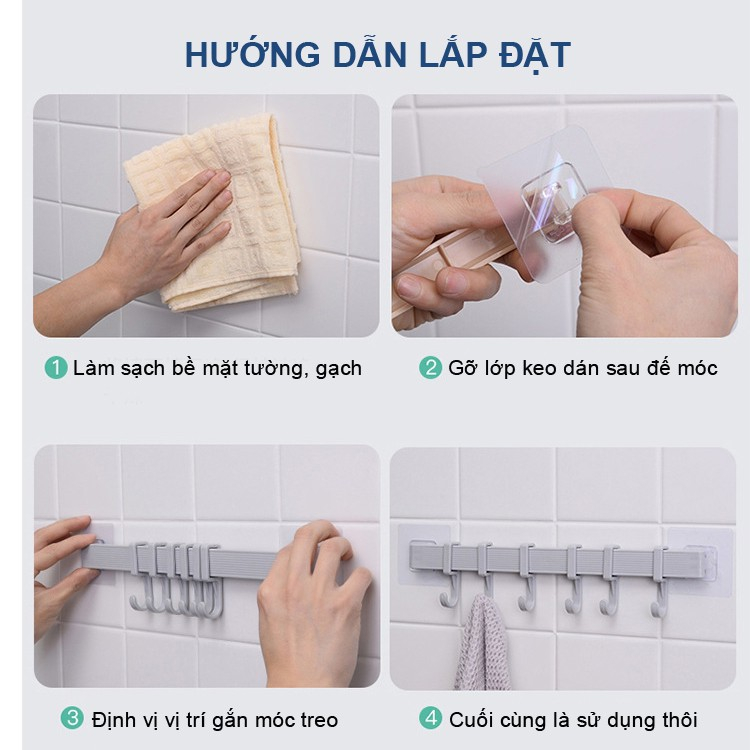 HƯỚNG DẪN LẮP ĐẶT

1 Làm sạch bề mặt tường, gạch

2 Gỡ lớp keo dán sau đế móc

3 Định vị vị trí gắn móc treo

4 Cuối cùng là sử dụng thôi