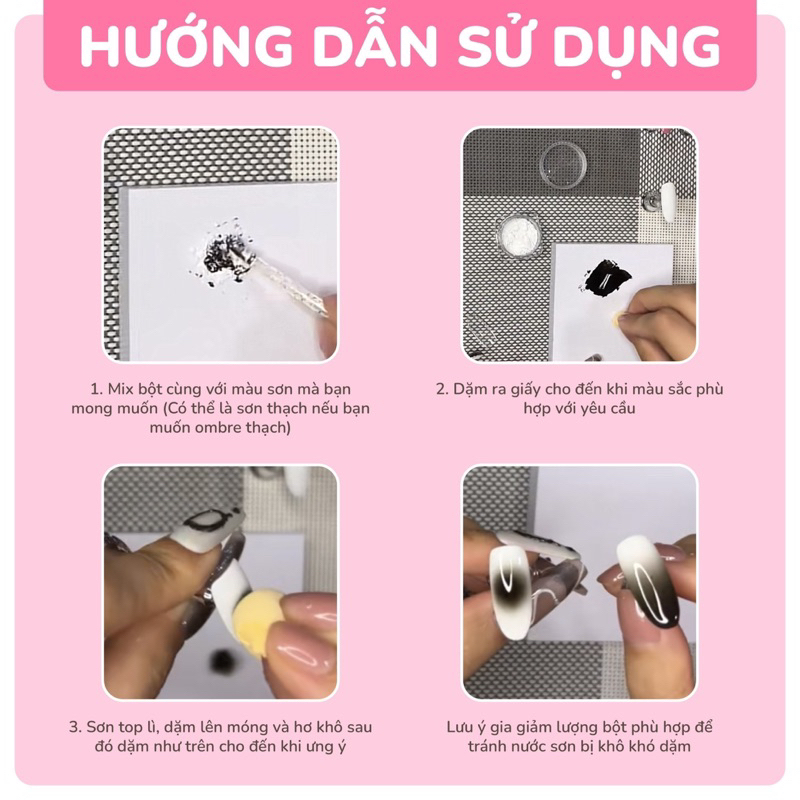 HƯỚNG DẪN SỬ DỤNG

1. Mix bột cùng với màu sơn mà bạn mong muốn (Có thể là sơn thạch nếu bạn muốn ombre thạch)

2. Dặm ra giấy cho đến khi màu sắc phù hợp với yêu cầu

3. Sơn top lì, dặm lên móng và hơ khô sau đó dặm như trên cho đến khi ưng ý

Lưu ý gia giảm lượng bột phù hợp để tránh nước sơn bị khô khó dặm